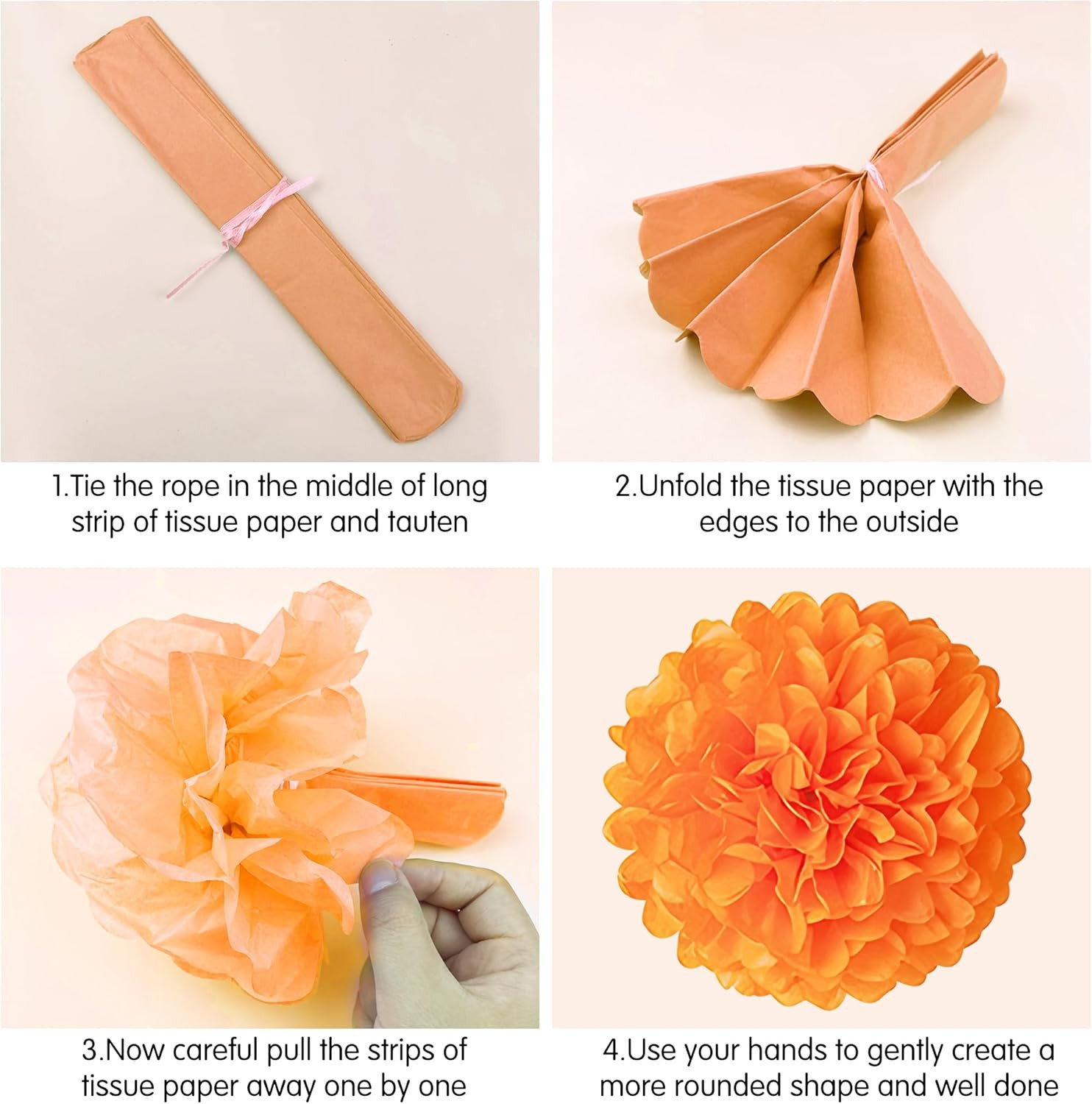 1.Tie the rope in the middle of long strip of tissue paper and tauten

2.Unfold the tissue paper with the edges to the outside

3.Now careful pull the strips of tissue paper away one by one

4.Use your hands to gently create a more rounded shape and well done