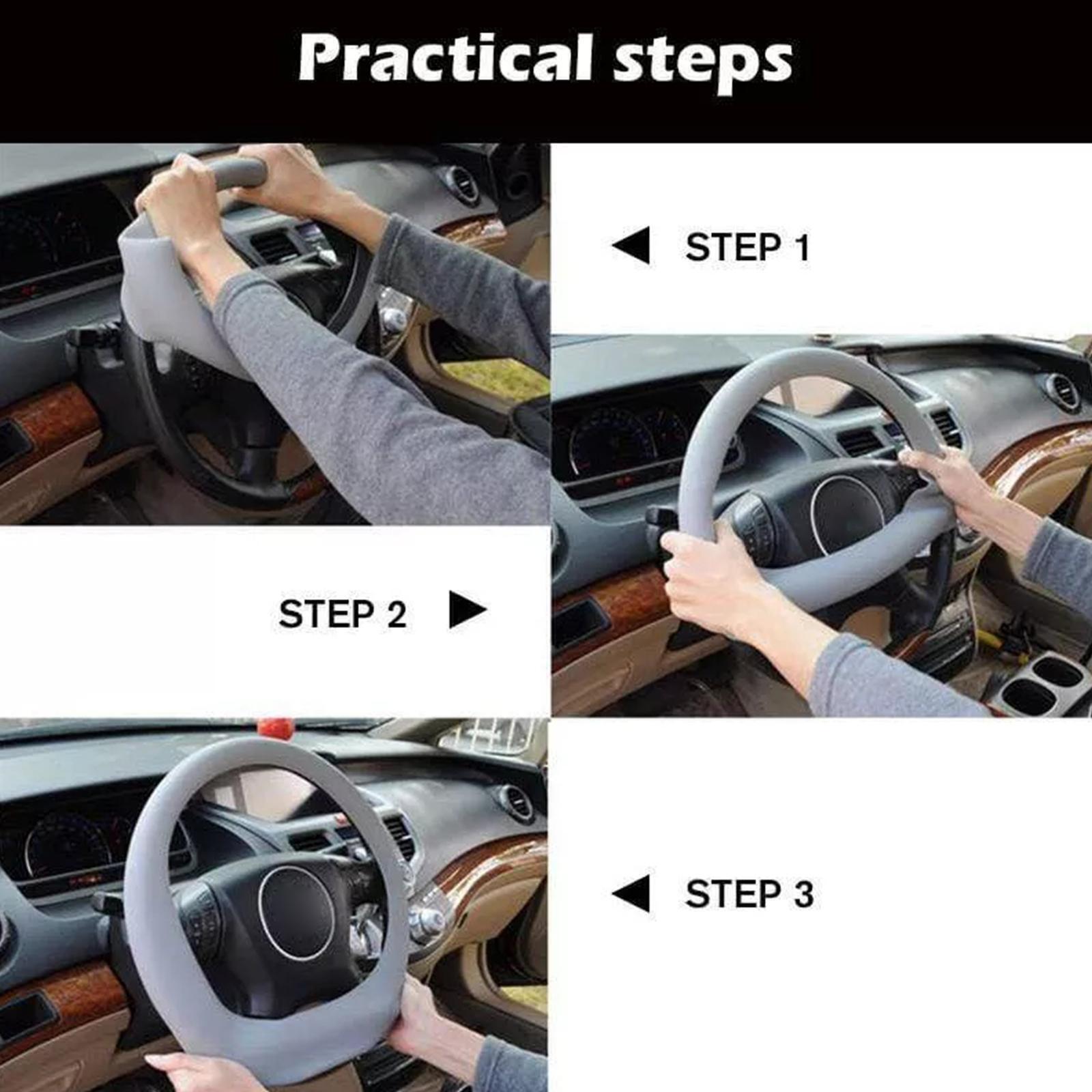 Practical steps

STEP 1

STEP 2

STEP 3