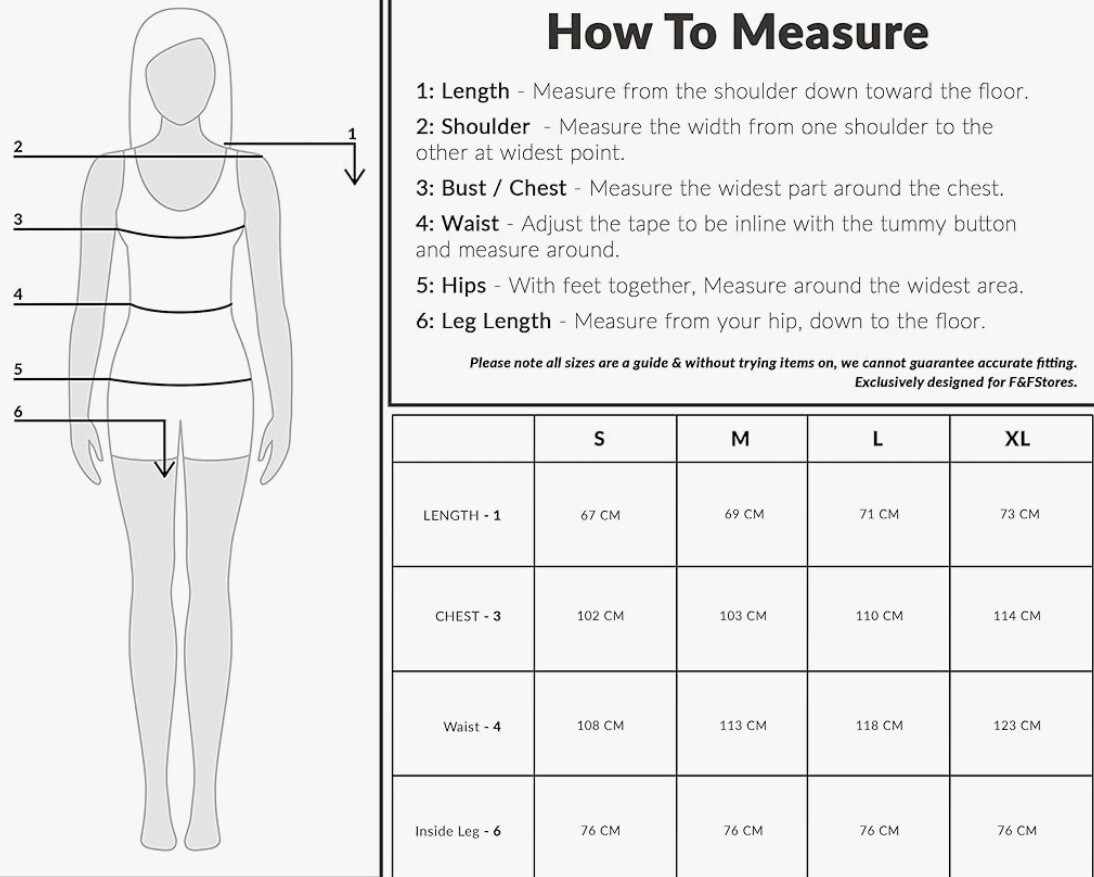 2

1

3

4

5

6

How To Measure

1: Length - Measure from the shoulder down toward the floor.

2: Shoulder - Measure the width from one shoulder to the other at widest point.

3: Bust / Chest - Measure the widest part around the chest.

4: Waist - Adjust the tape to be inline with the tummy button and measure around.

5: Hips - With feet together, Measure around the widest area.

6: Leg Length - Measure from your hip, down to the floor.

Please note all sizes are a guide & without trying items on, we cannot guarantee accurate fitting. Exclusively designed for F&FStores.

| | S | M | L | XL |
|---|---|---|---|---|
| LENGTH - 1 | 67 CM | 69 CM | 71 CM | 73 CM |
| CHEST - 3 | 102 CM | 103 CM | 110 CM | 114 CM |
| Waist - 4 | 108 CM | 113 CM | 118 CM | 123 CM |
| Inside Leg - 6 | 76 CM | 76 CM | 76 CM | 76 CM |