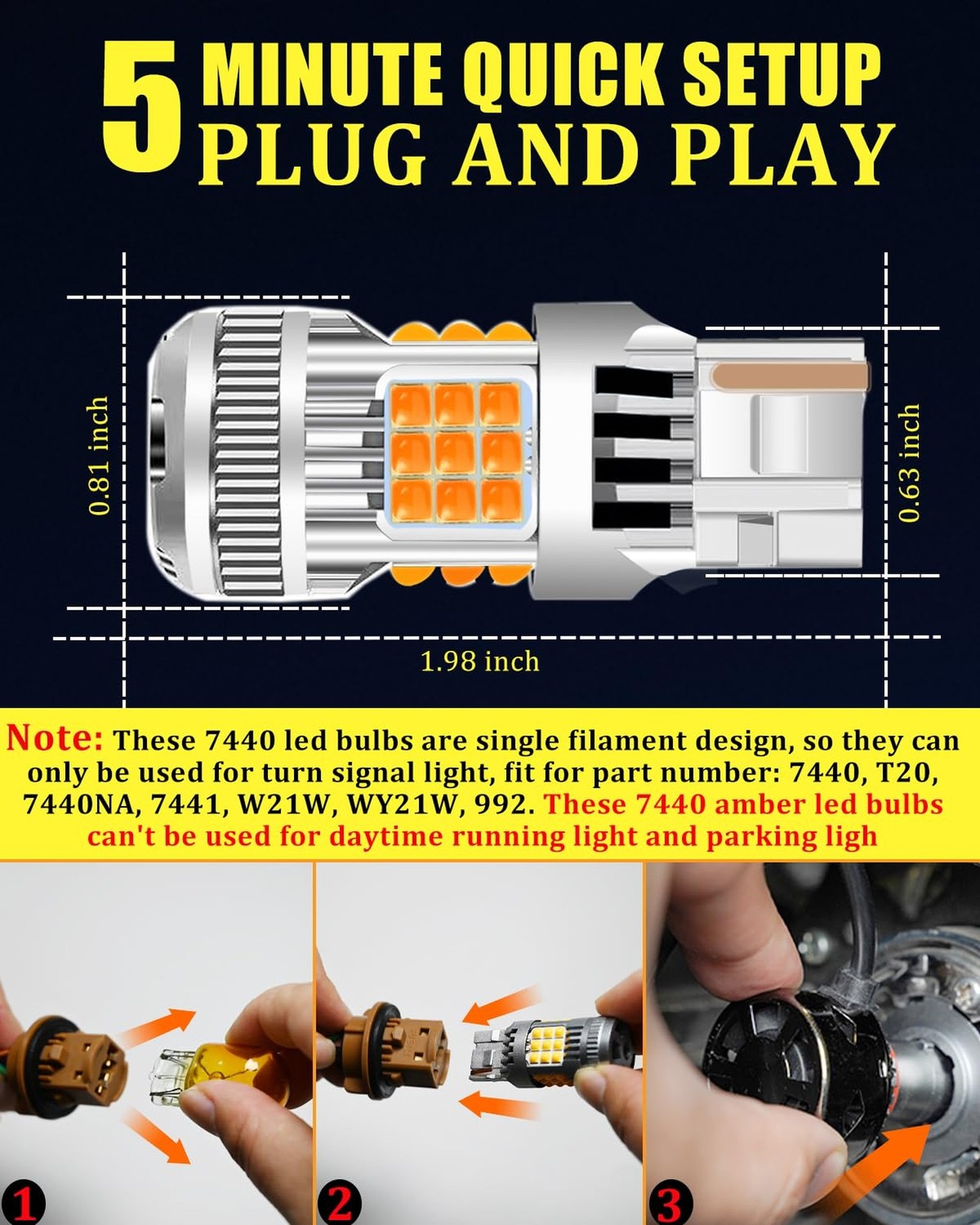 5 MINUTE QUICK SETUP
PLUG AND PLAY

0.81 inch

0.63 inch

1.98 inch

Note: These 7440 led bulbs are single filament design, so they can only be used for turn signal light, fit for part number: 7440, T20, 7440NA, 7441, W21W, WY21W, 992. These 7440 amber led bulbs can't be used for daytime running light and parking ligh

1

2

3