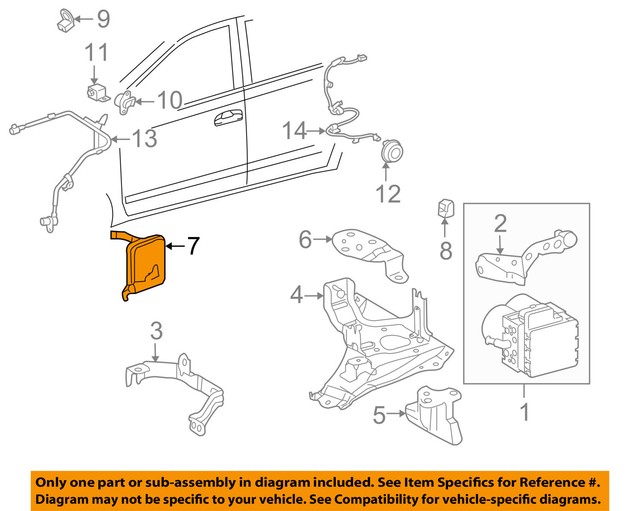 9
11
10
13
14
12
7
6
8
2
4
3
5
1

Only one part or sub-assembly in diagram included. See Item Specifics for Reference #. Diagram may not be specific to your vehicle. See Compatibility for vehicle-specific diagrams.