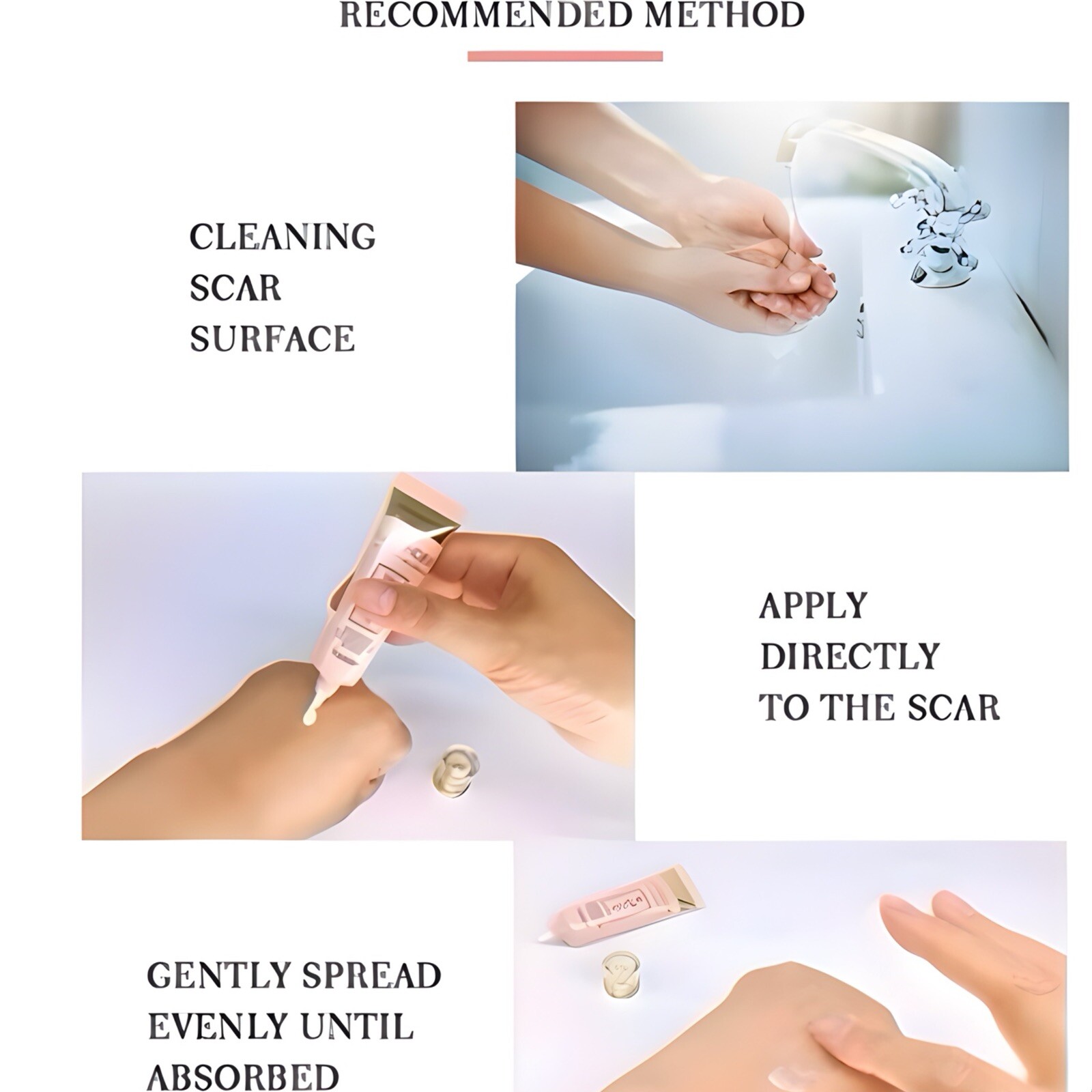 RECOMMENDED METHOD

CLEANING SCAR SURFACE

APPLY DIRECTLY TO THE SCAR

GENTLY SPREAD EVENLY UNTIL ABSORBED