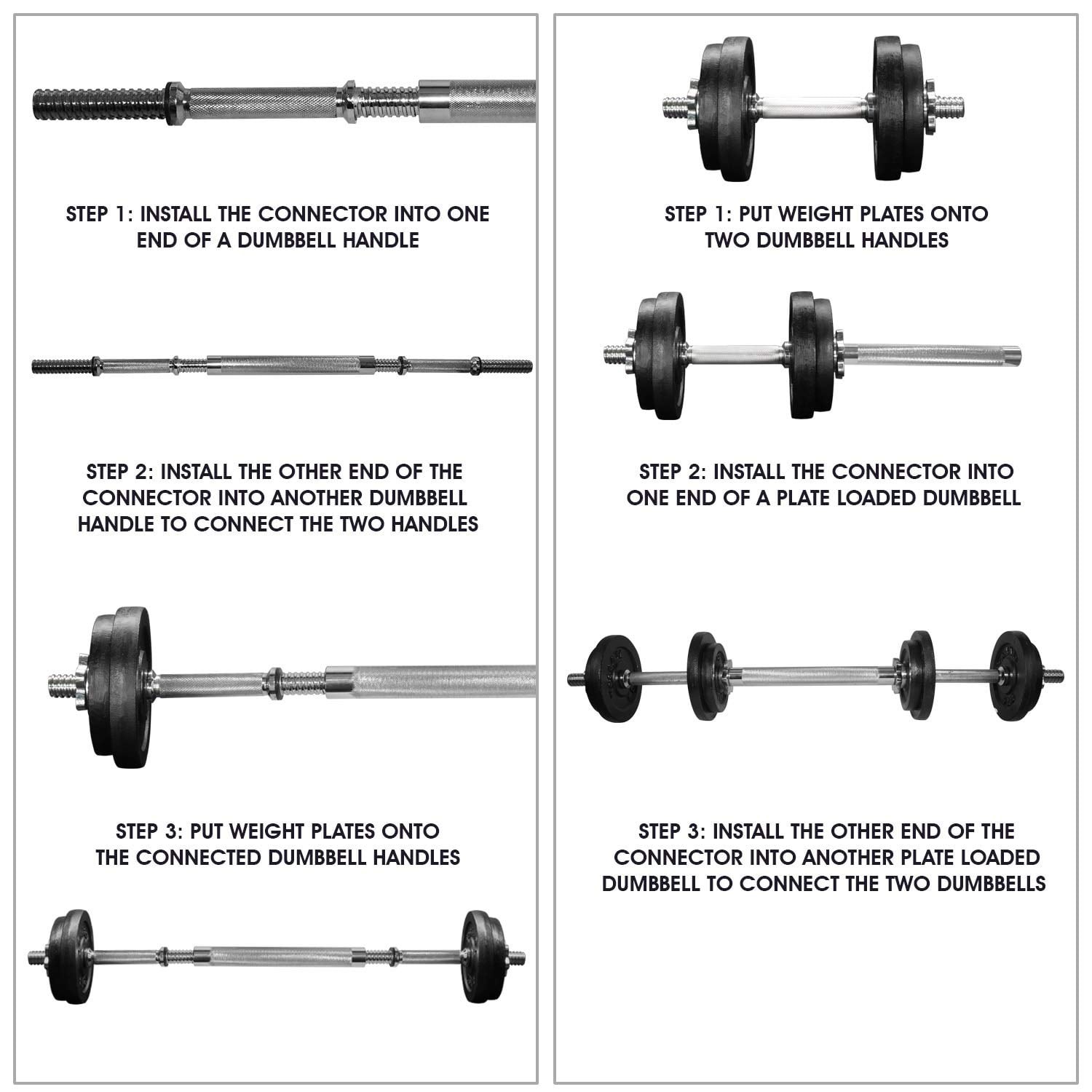 STEP 1: INSTALL THE CONNECTOR INTO ONE END OF A DUMBBELL HANDLE

STEP 2: INSTALL THE OTHER END OF THE CONNECTOR INTO ANOTHER DUMBBELL HANDLE TO CONNECT THE TWO HANDLES

STEP 3: PUT WEIGHT PLATES ONTO THE CONNECTED DUMBBELL HANDLES

STEP 1: PUT WEIGHT PLATES ONTO TWO DUMBBELL HANDLES

STEP 2: INSTALL THE CONNECTOR INTO ONE END OF A PLATE LOADED DUMBBELL

STEP 3: INSTALL THE OTHER END OF THE CONNECTOR INTO ANOTHER PLATE LOADED DUMBBELL TO CONNECT THE TWO DUMBBELLS