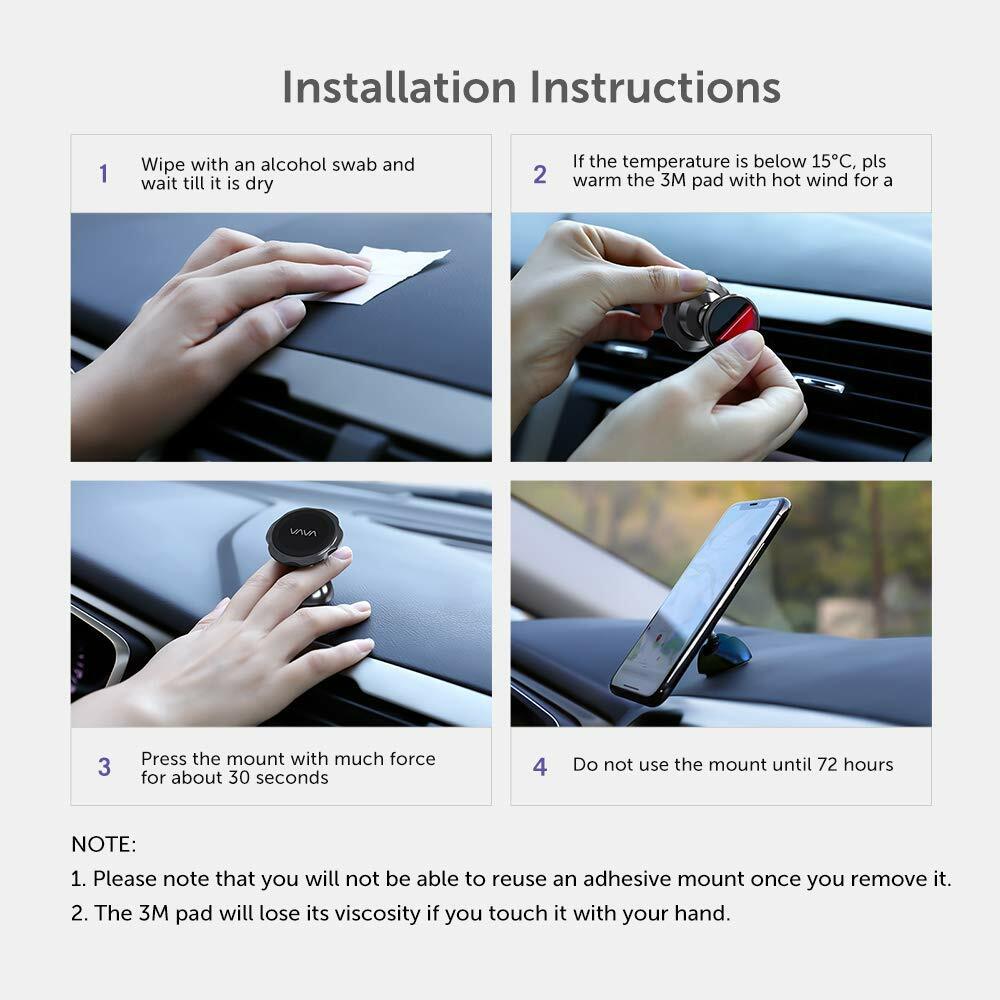 Installation Instructions

1 Wipe with an alcohol swab and wait till it is dry

2 If the temperature is below 15°C, pls warm the 3M pad with hot wind for a

VAVA

3 Press the mount with much force for about 30 seconds

4 Do not use the mount until 72 hours

NOTE:
1. Please note that you will not be able to reuse an adhesive mount once you remove it.
2. The 3M pad will lose its viscosity if you touch it with your hand.