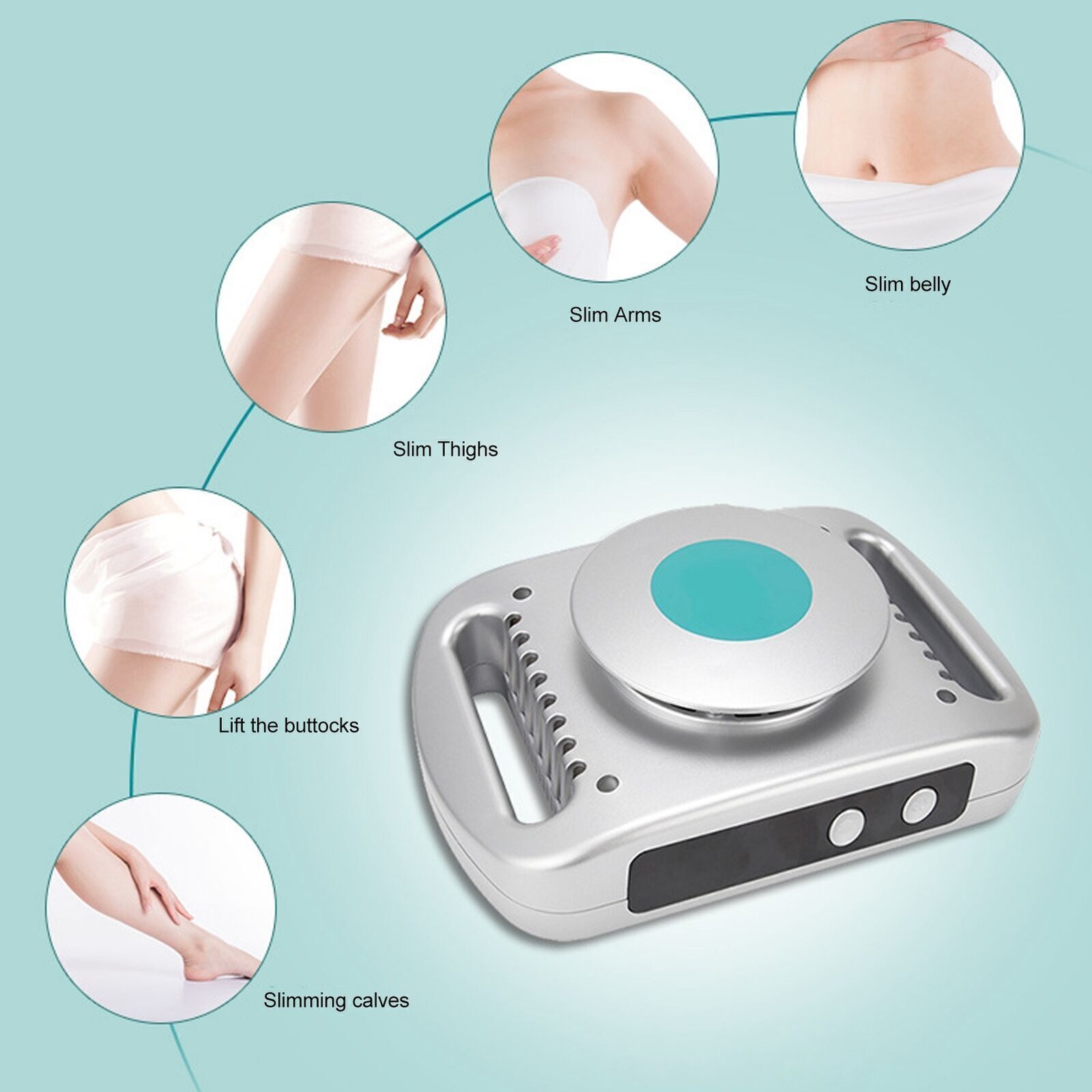 Slim belly

Slim Arms

Slim Thighs

Lift the buttocks

Slimming calves