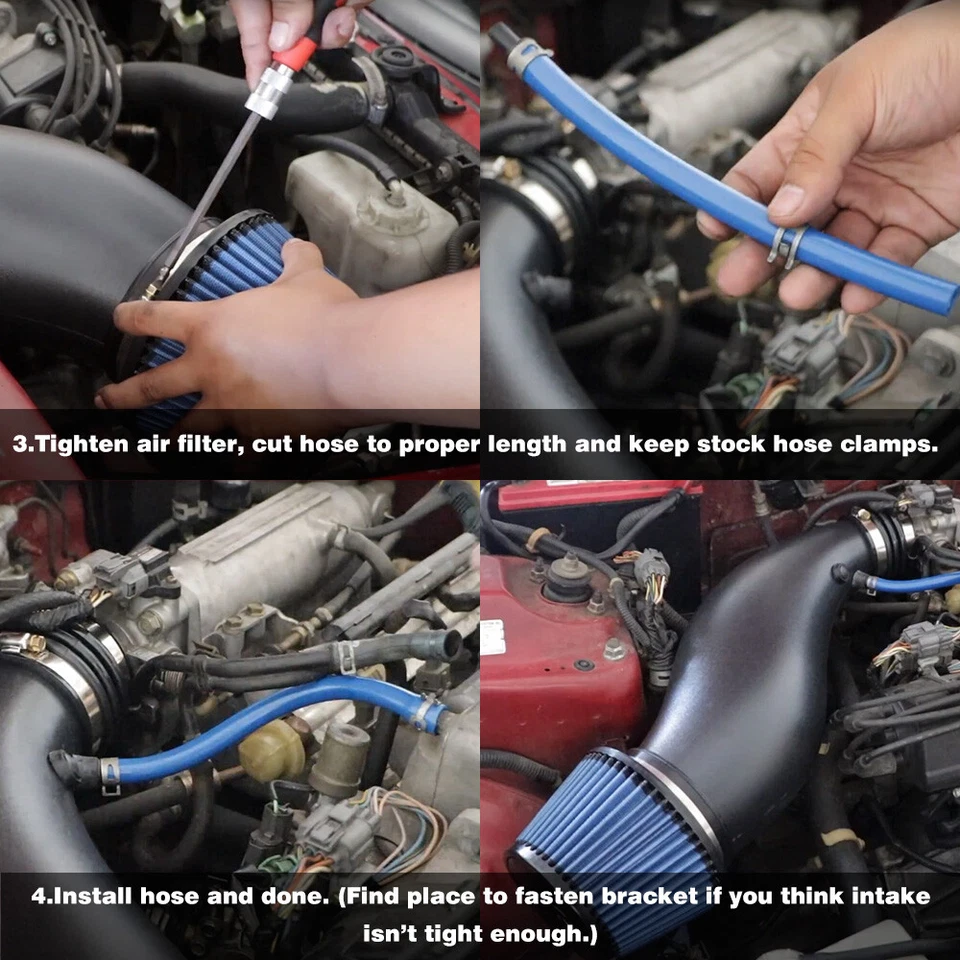 3.Tighten air filter, cut hose to proper length and keep stock hose clamps.

4.Install hose and done. (Find place to fasten bracket if you think intake isn't tight enough.)