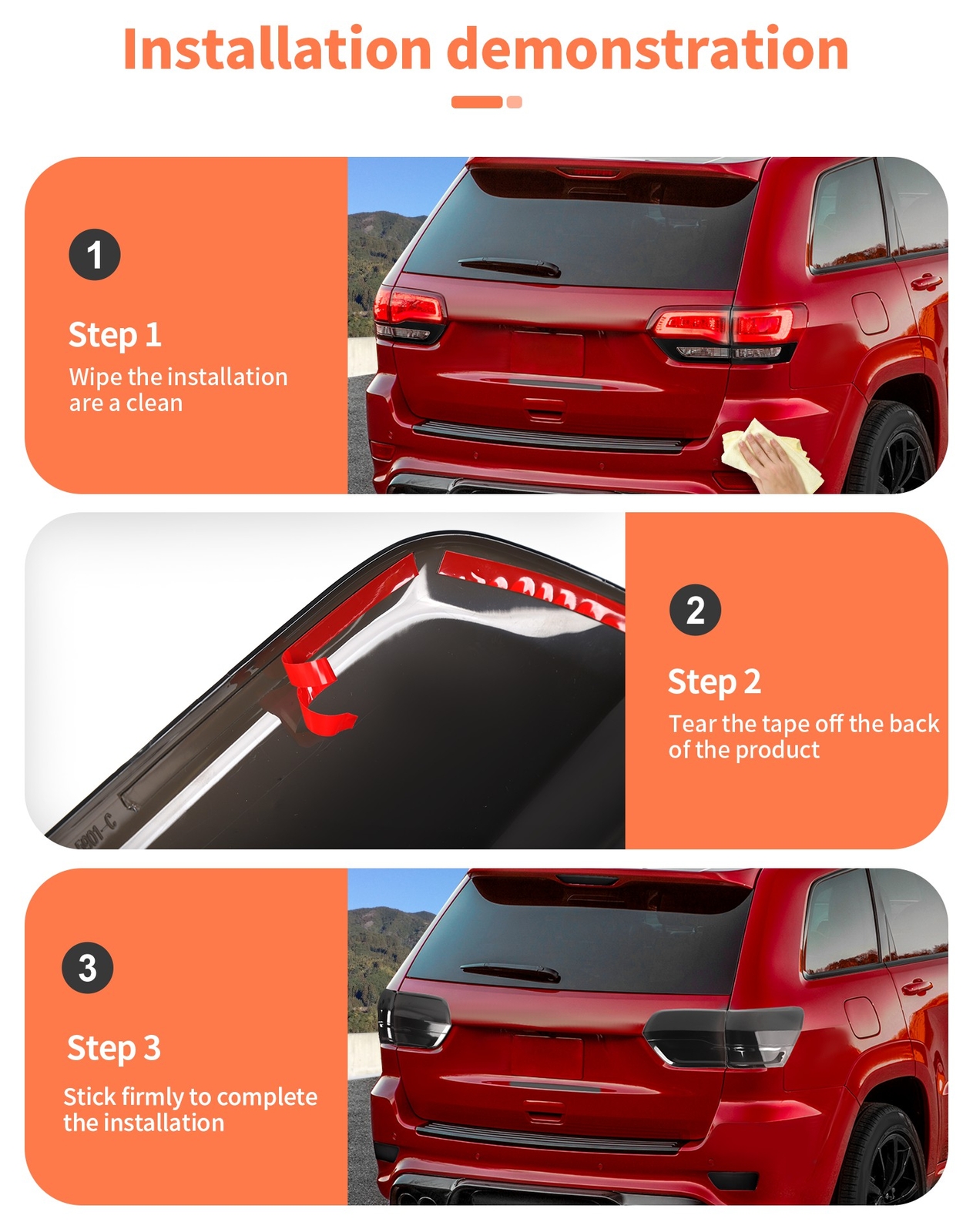 Installation demonstration

1

Step 1
Wipe the installation are a clean

2

Step 2
Tear the tape off the back of the product

3

Step 3
Stick firmly to complete the installation