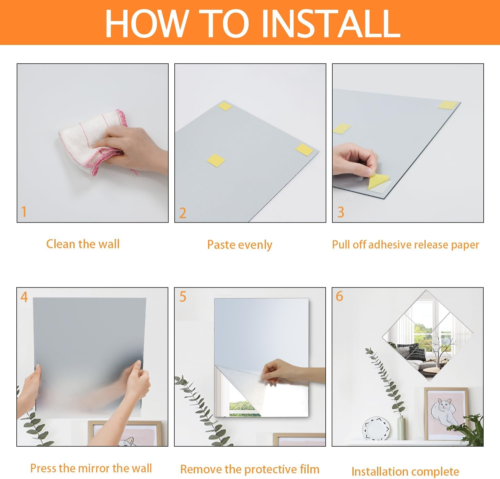 HOW TO INSTALL

1

Clean the wall

2

Paste evenly

3

Pull off adhesive release paper

4

Press the mirror the wall

5

Remove the protective film

6

Installation complete