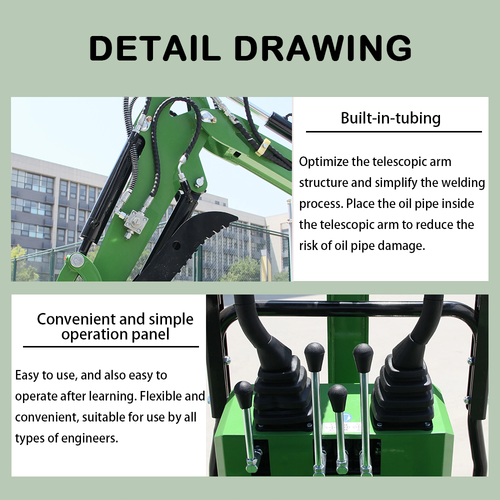 DETAIL DRAWING

Built-in-tubing

Optimize the telescopic arm structure and simplify the welding process. Place the oil pipe inside the telescopic arm to reduce the risk of oil pipe damage.

Convenient and simple operation panel

Easy to use, and also easy to operate after learning. Flexible and convenient, suitable for use by all types of engineers.