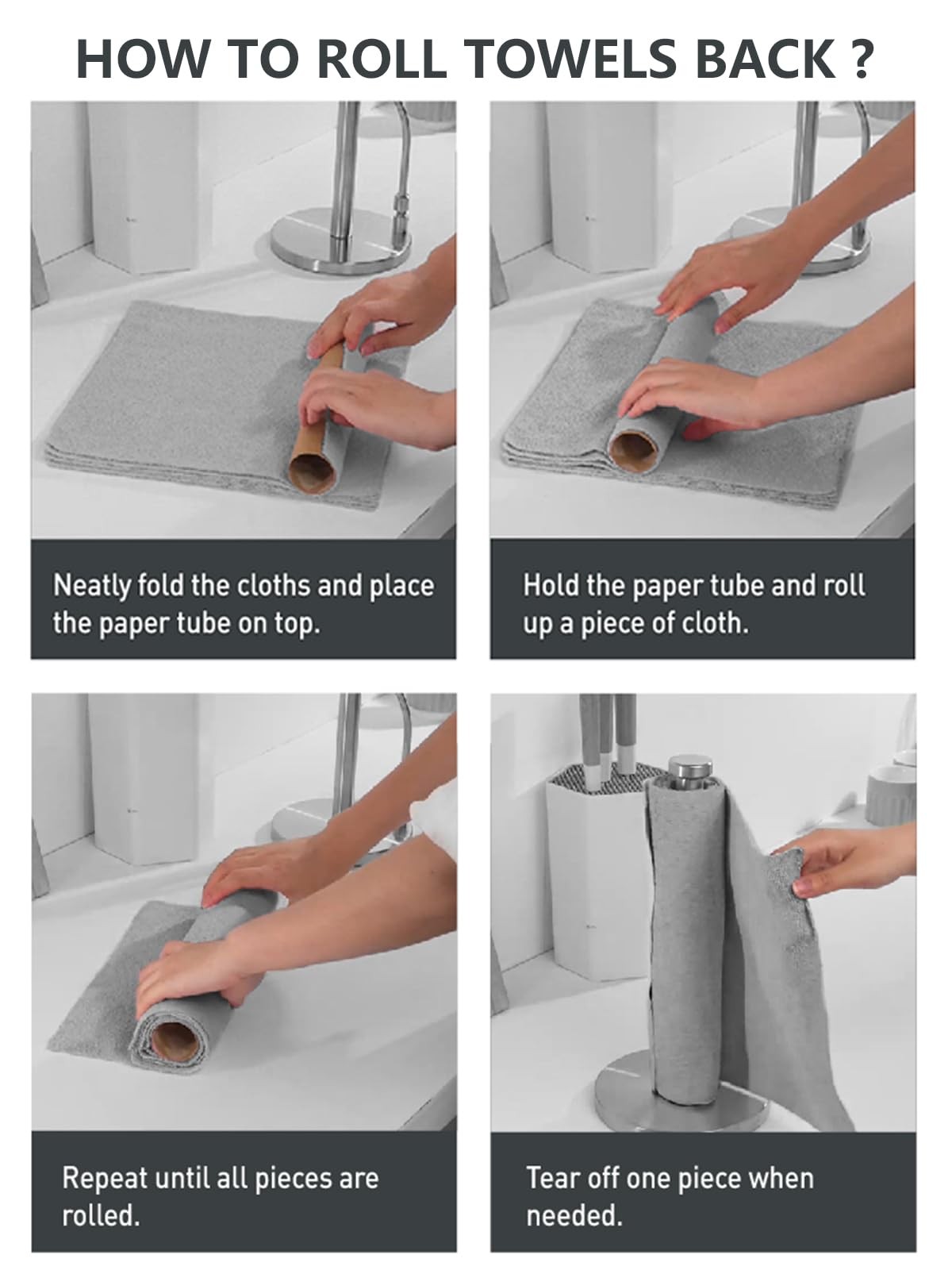 HOW TO ROLL TOWELS BACK ?

Neatly fold the cloths and place the paper tube on top.

Hold the paper tube and roll up a piece of cloth.

Repeat until all pieces are rolled.

Tear off one piece when needed.