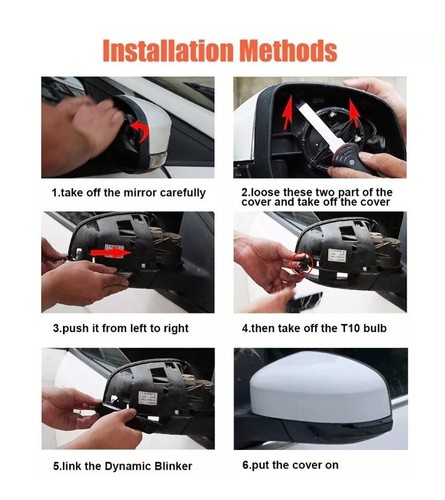 Installation Methods

1.take off the mirror carefully

2.loose these two part of the cover and take off the cover

3.push it from left to right

4.then take off the T10 bulb

5.link the Dynamic Blinker

6.put the cover on