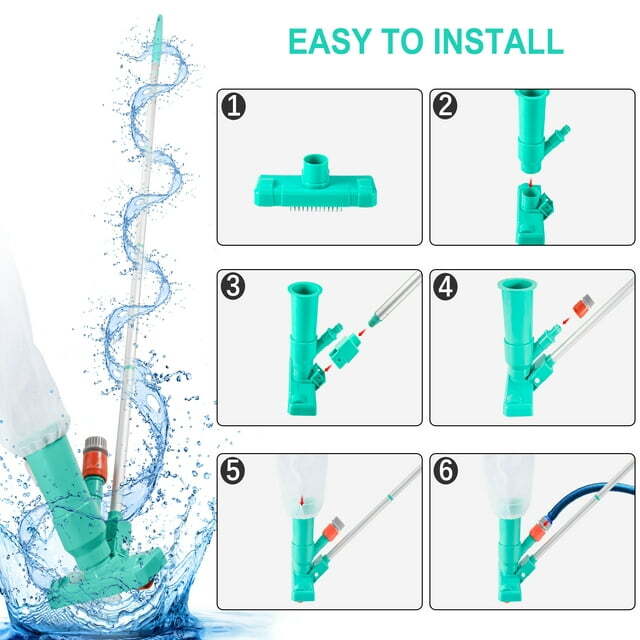 EASY TO INSTALL

1

2

3

4

5

6