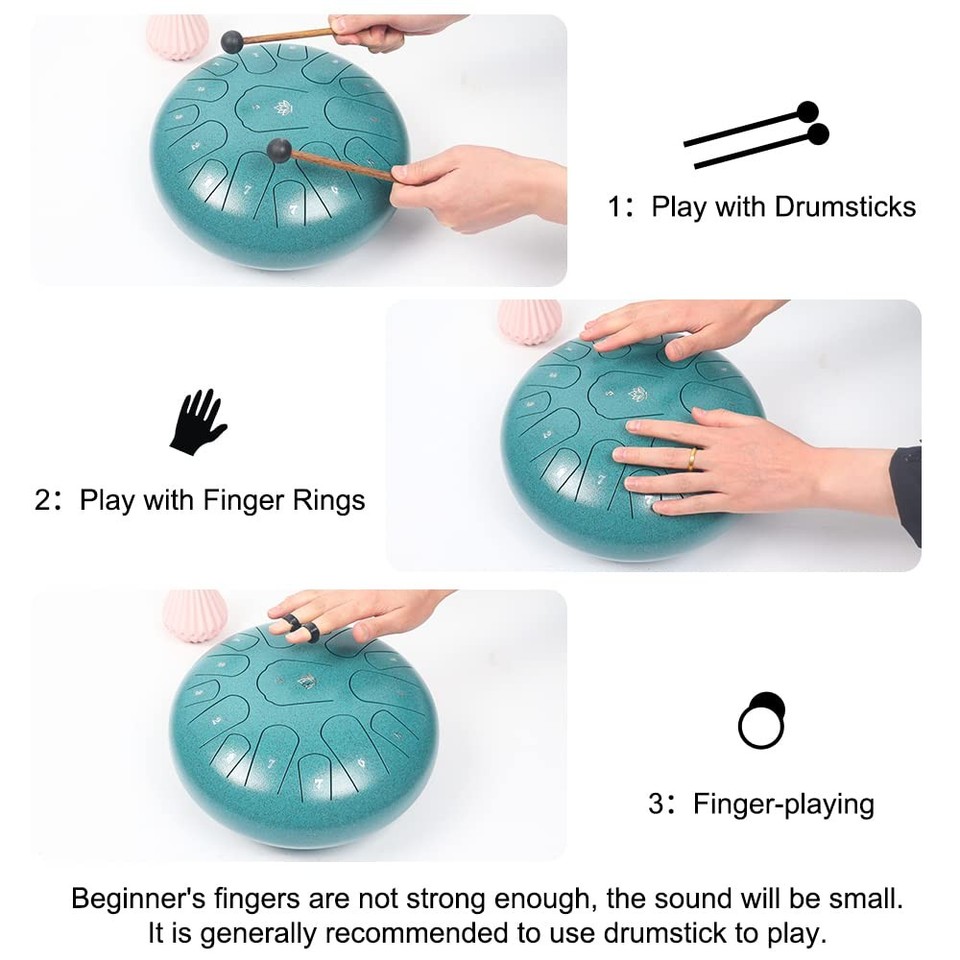 1: Play with Drumsticks

2: Play with Finger Rings

3: Finger-playing

Beginner's fingers are not strong enough, the sound will be small. It is generally recommended to use drumstick to play.