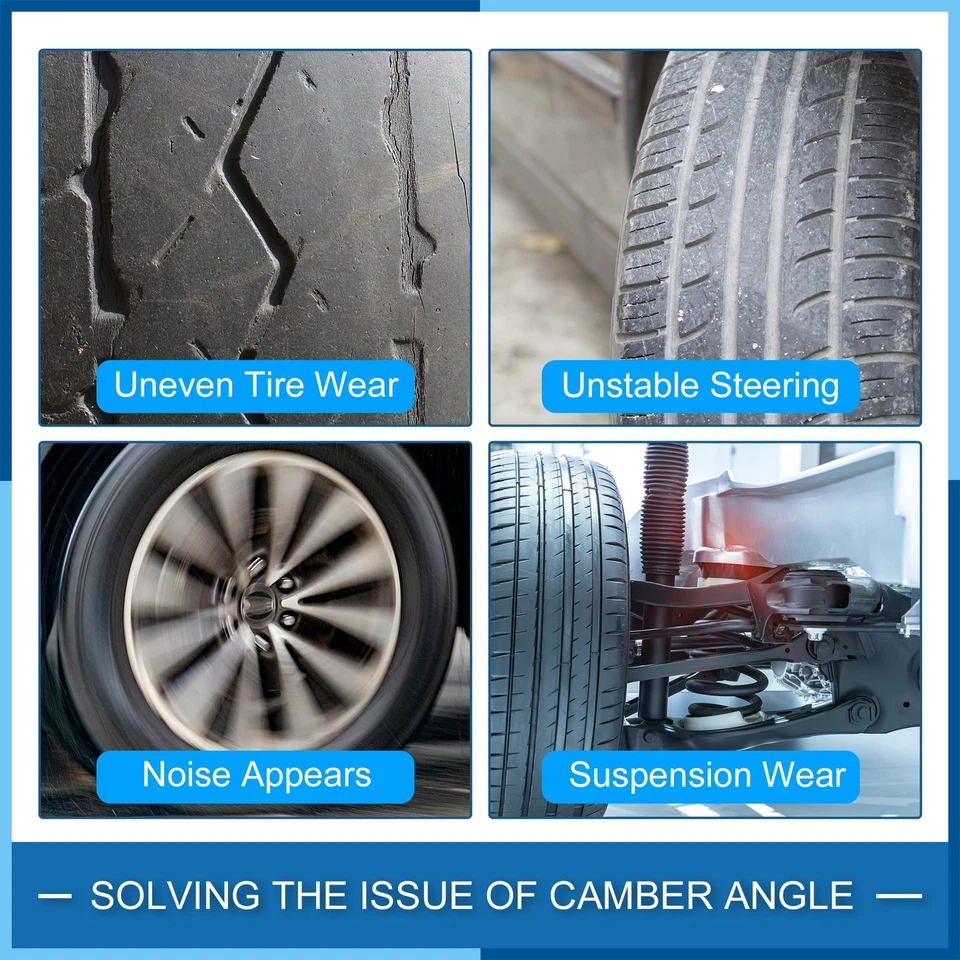 Uneven Tire Wear

Unstable Steering

Noise Appears

Suspension Wear

— SOLVING THE ISSUE OF CAMBER ANGLE —