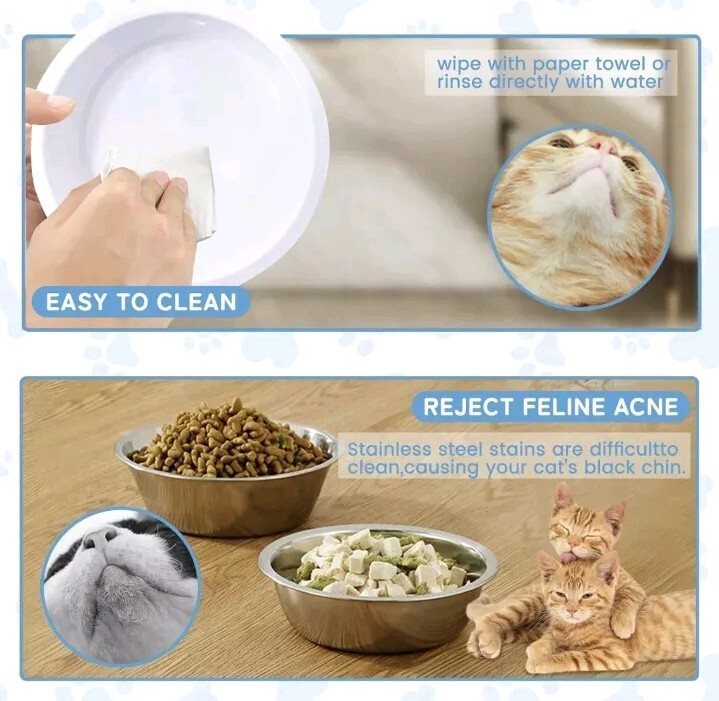 wipe with paper towel or rinse directly with water

EASY TO CLEAN

REJECT FELINE ACNE

Stainless steel stains are difficultto clean,causing your cat's black chin.