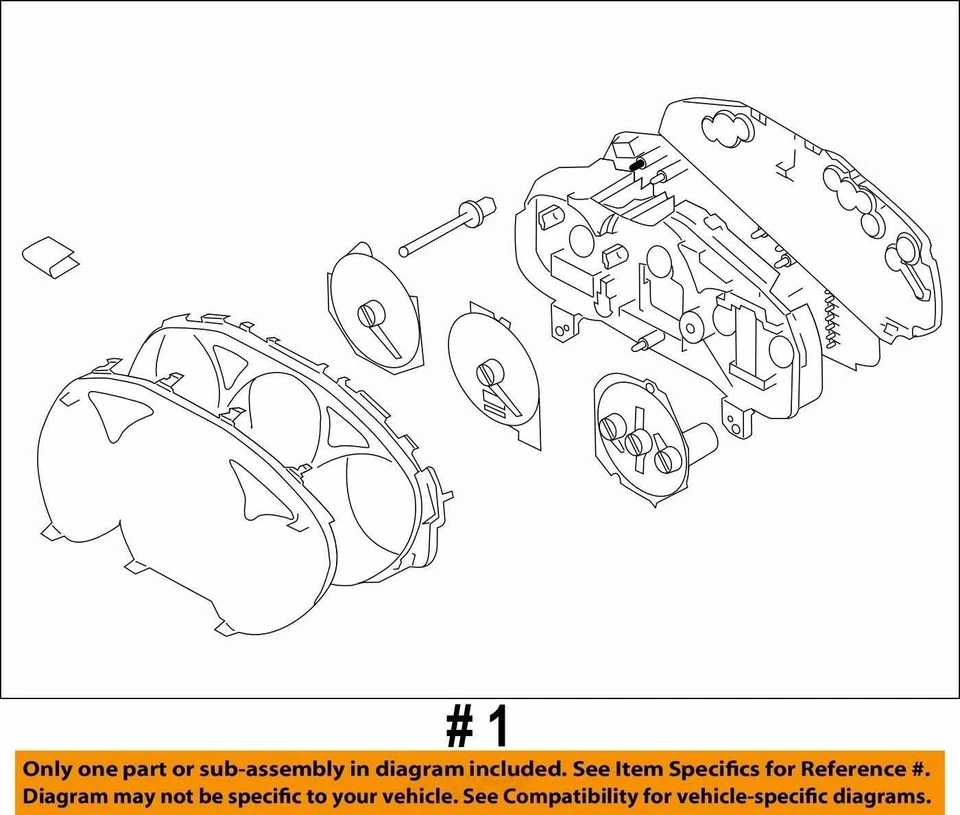 # 1

Only one part or sub-assembly in diagram included. See Item Specifics for Reference #. Diagram may not be specific to your vehicle. See Compatibility for vehicle-specific diagrams.