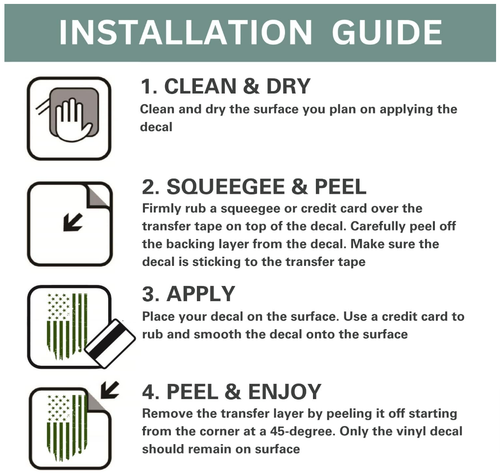 INSTALLATION GUIDE

1. CLEAN & DRY
Clean and dry the surface you plan on applying the decal

2. SQUEEGEE & PEEL
Firmly rub a squeegee or credit card over the transfer tape on top of the decal. Carefully peel off the backing layer from the decal. Make sure the decal is sticking to the transfer tape

3. APPLY
Place your decal on the surface. Use a credit card to rub and smooth the decal onto the surface

4. PEEL & ENJOY
Remove the transfer layer by peeling it off starting from the corner at a 45-degree. Only the vinyl decal should remain on surface