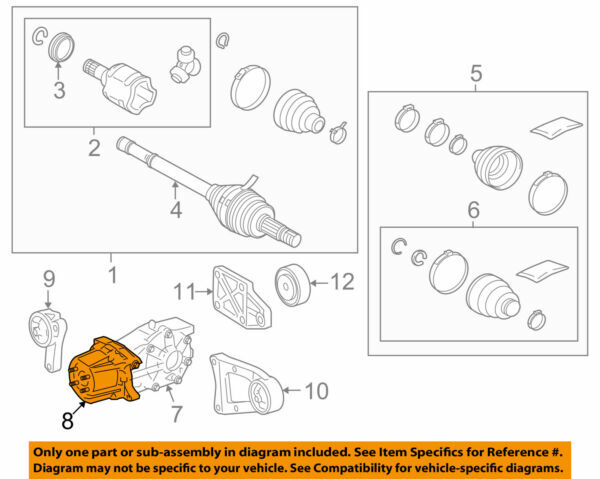 3

2

4

1

5

6

9

11

12

8

7

10

Only one part or sub-assembly in diagram included. See Item Specifics for Reference #. Diagram may not be specific to your vehicle. See Compatibility for vehicle-specific diagrams.