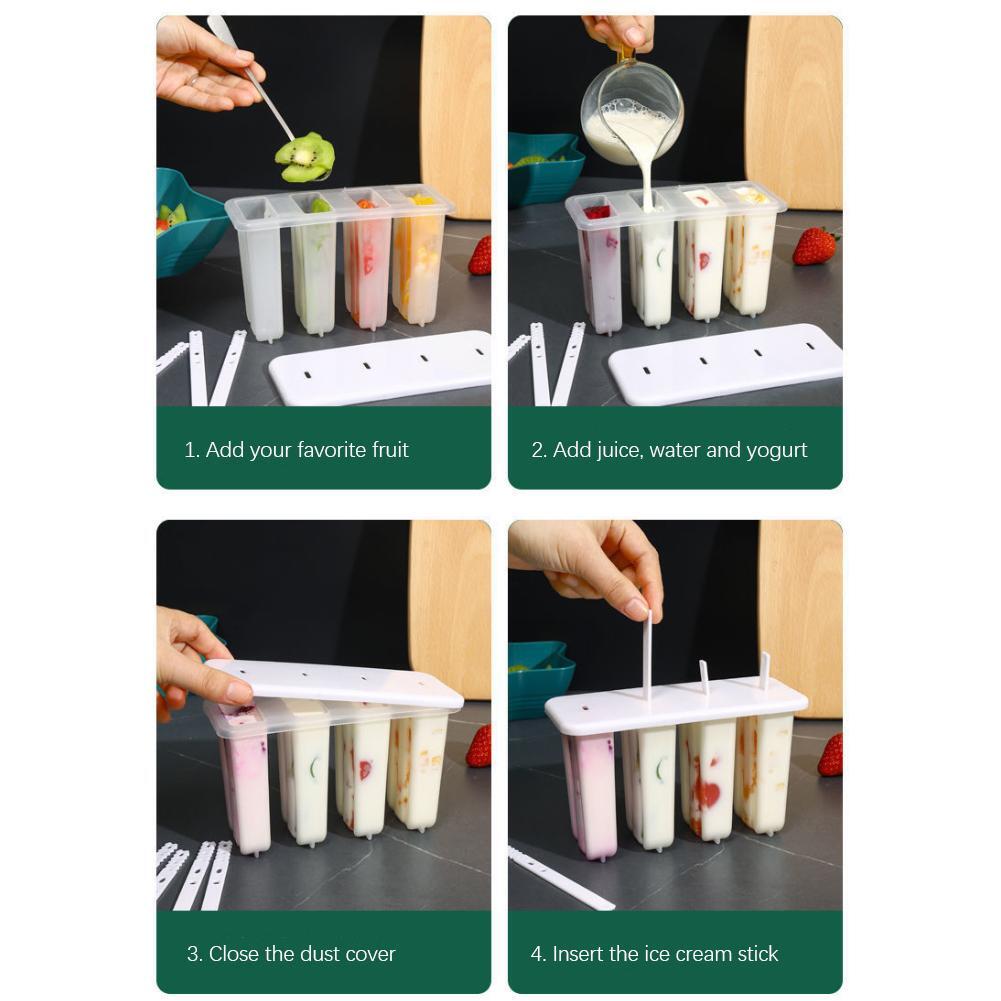 1. Add your favorite fruit

2. Add juice, water and yogurt

3. Close the dust cover

4. Insert the ice cream stick