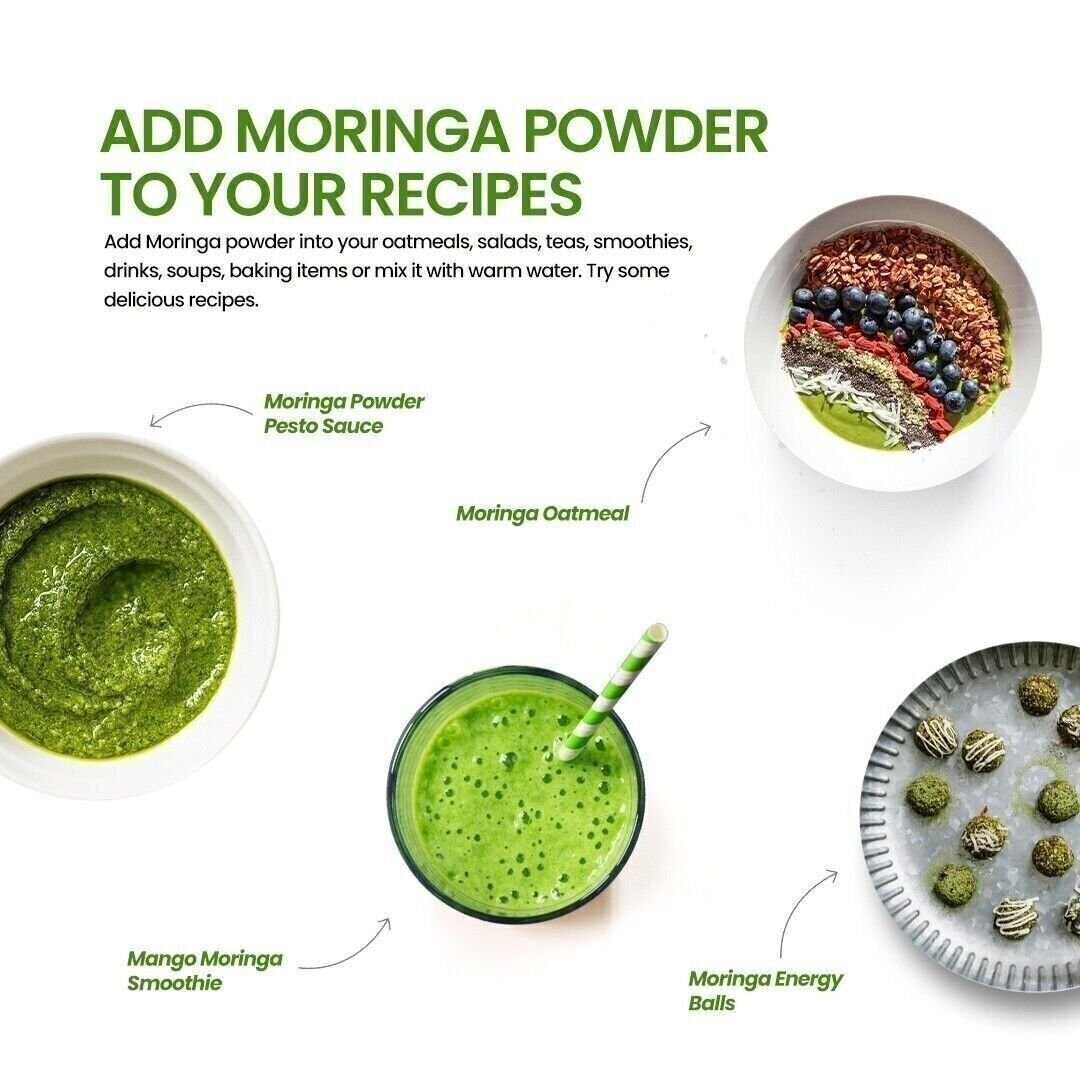 ADD MORINGA POWDER TO YOUR RECIPES

Add Moringa powder into your oatmeals, salads, teas, smoothies, drinks, soups, baking items or mix it with warm water. Try some delicious recipes.

Moringa Powder Pesto Sauce

Moringa Oatmeal

Mango Moringa Smoothie

Moringa Energy Balls