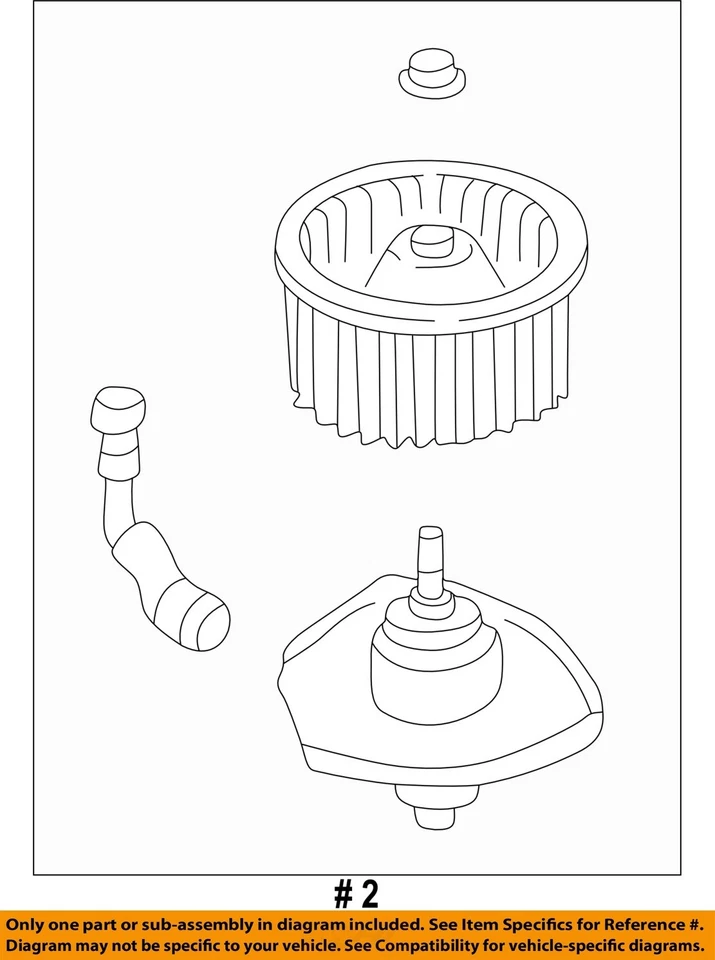 # 2

Only one part or sub-assembly in diagram included. See Item Specifics for Reference #. Diagram may not be specific to your vehicle. See Compatibility for vehicle-specific diagrams.