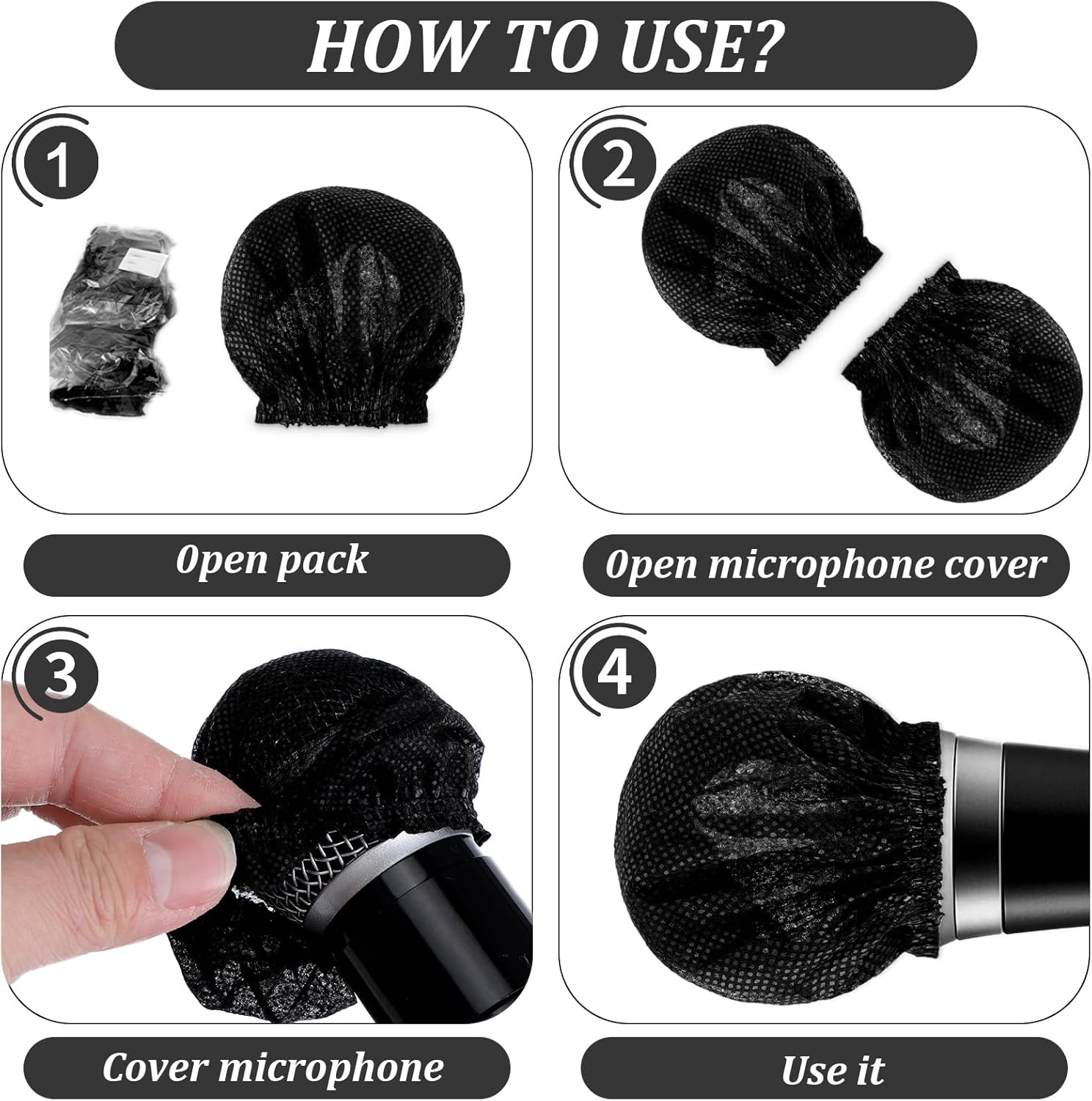 HOW TO USE?

1

Open pack

2

Open microphone cover

3

Cover microphone

4

Use it