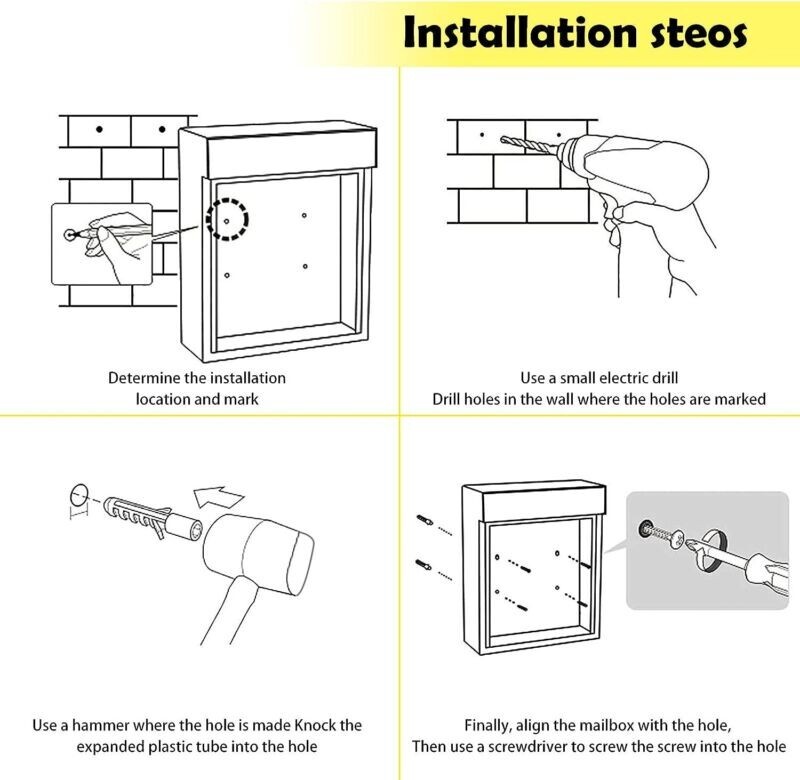 Installation steos

Determine the installation location and mark

Use a small electric drill
Drill holes in the wall where the holes are marked

Use a hammer where the hole is made Knock the expanded plastic tube into the hole

Finally, align the mailbox with the hole,
Then use a screwdriver to screw the screw into the hole