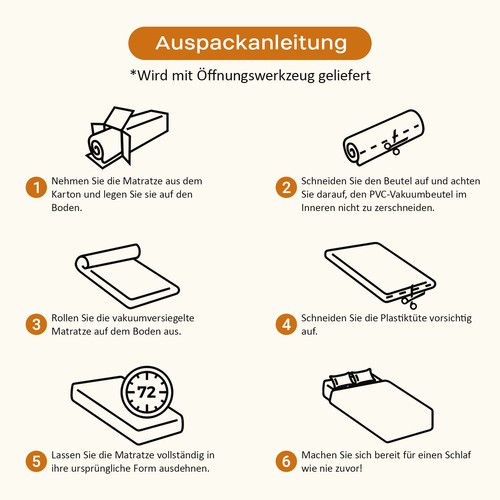 Auspackanleitung

*Wird mit Öffnungswerkzeug geliefert

1 Nehmen Sie die Matratze aus dem Karton und legen Sie sie auf den Boden.

2 Schneiden Sie den Beutel auf und achten Sie darauf, den PVC-Vakuumbeutel im Inneren nicht zu zerschneiden.

3 Rollen Sie die vakuumversiegelte Matratze auf dem Boden aus.

4 Schneiden Sie die Plastiktüte vorsichtig auf.

72

5 Lassen Sie die Matratze vollständig in ihre ursprüngliche Form ausdehnen.

6 Machen Sie sich bereit für einen Schlaf wie nie zuvor!