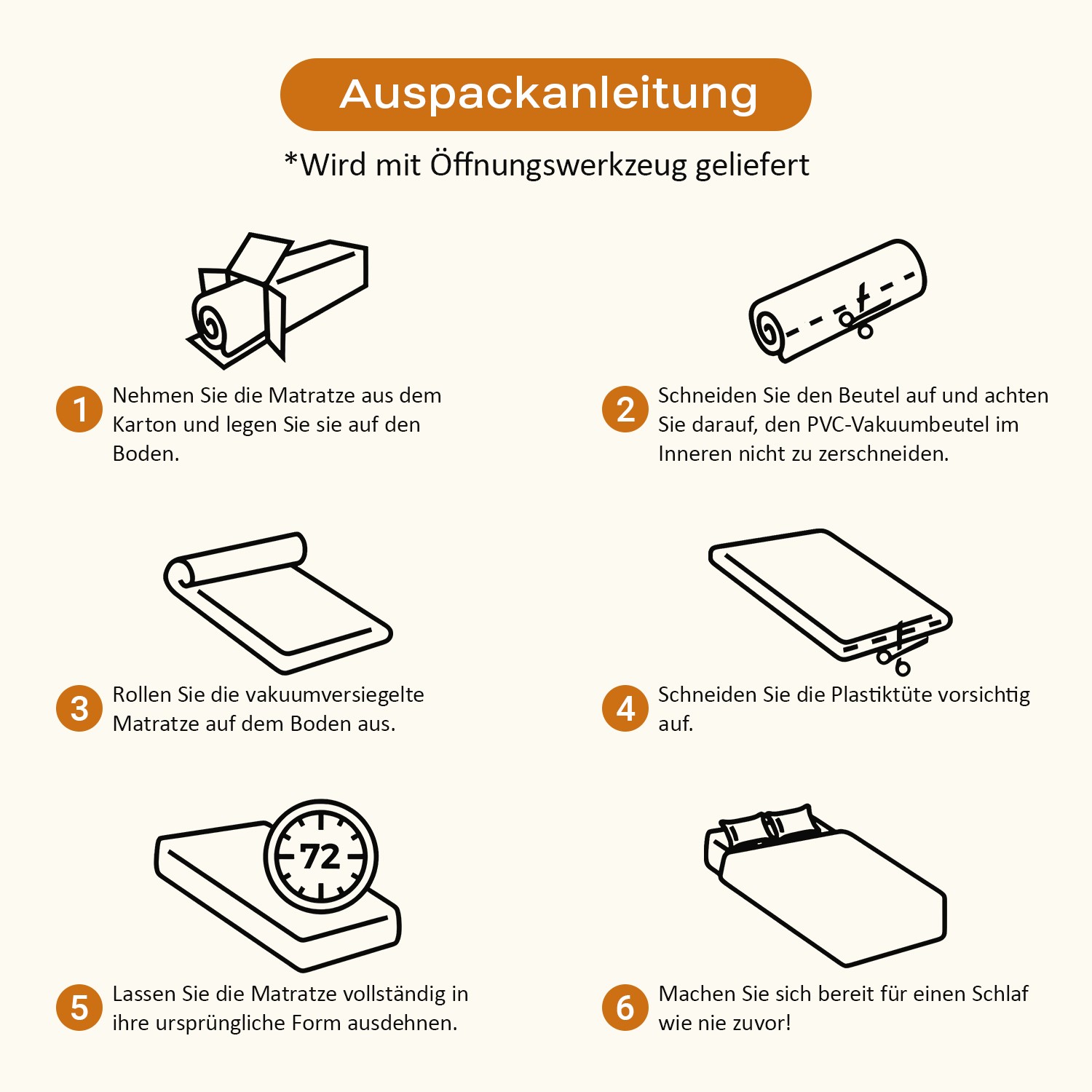 Auspackanleitung

*Wird mit Öffnungswerkzeug geliefert

1 Nehmen Sie die Matratze aus dem Karton und legen Sie sie auf den Boden.

2 Schneiden Sie den Beutel auf und achten Sie darauf, den PVC-Vakuumbeutel im Inneren nicht zu zerschneiden.

3 Rollen Sie die vakuumversiegelte Matratze auf dem Boden aus.

4 Schneiden Sie die Plastiktüte vorsichtig auf.

72

5 Lassen Sie die Matratze vollständig in ihre ursprüngliche Form ausdehnen.

6 Machen Sie sich bereit für einen Schlaf wie nie zuvor!