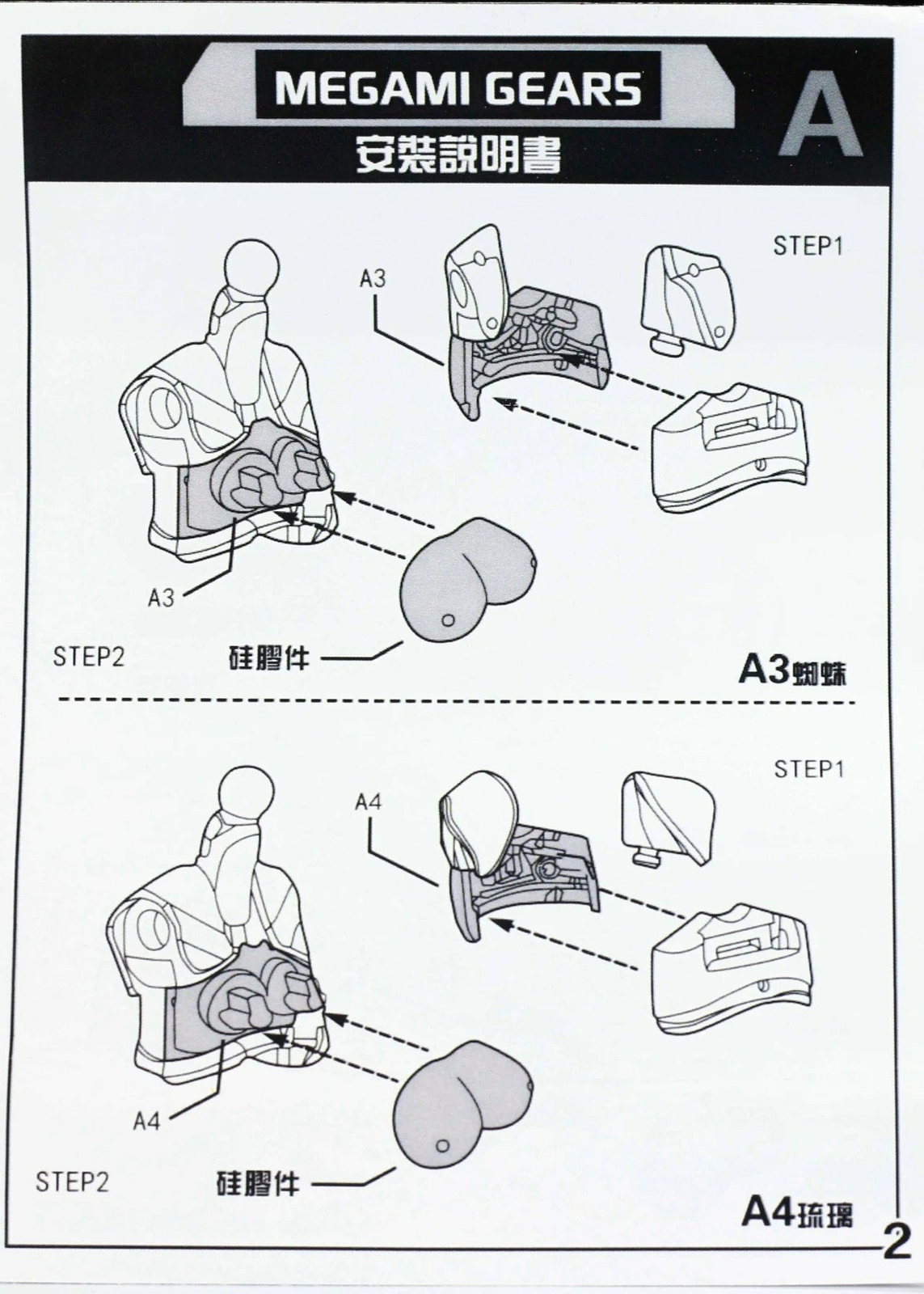 MEGAMI GEARS
安裝說明書
A

STEP1
A3
A3
STEP2
硅膠件
A3蜘蛛

STEP1
A4
A4
STEP2
硅膠件
A4琉璃

2