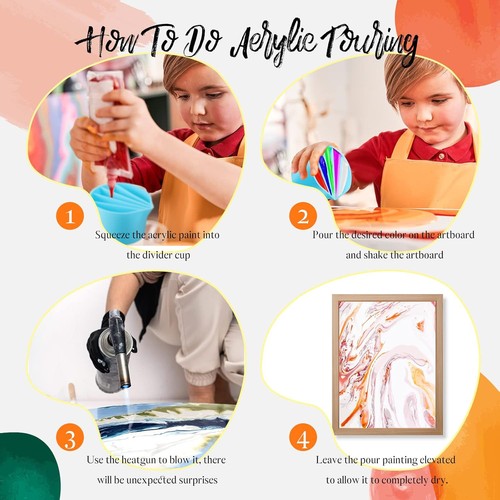 How To Do Acrylic Pouring

1
Squeeze the acrylic paint into the divider cup

2
Pour the desired color on the artboard and shake the artboard

3
Use the heatgun to blow it, there will be unexpected surprises

4
Leave the pour painting elevated to allow it to completely dry.