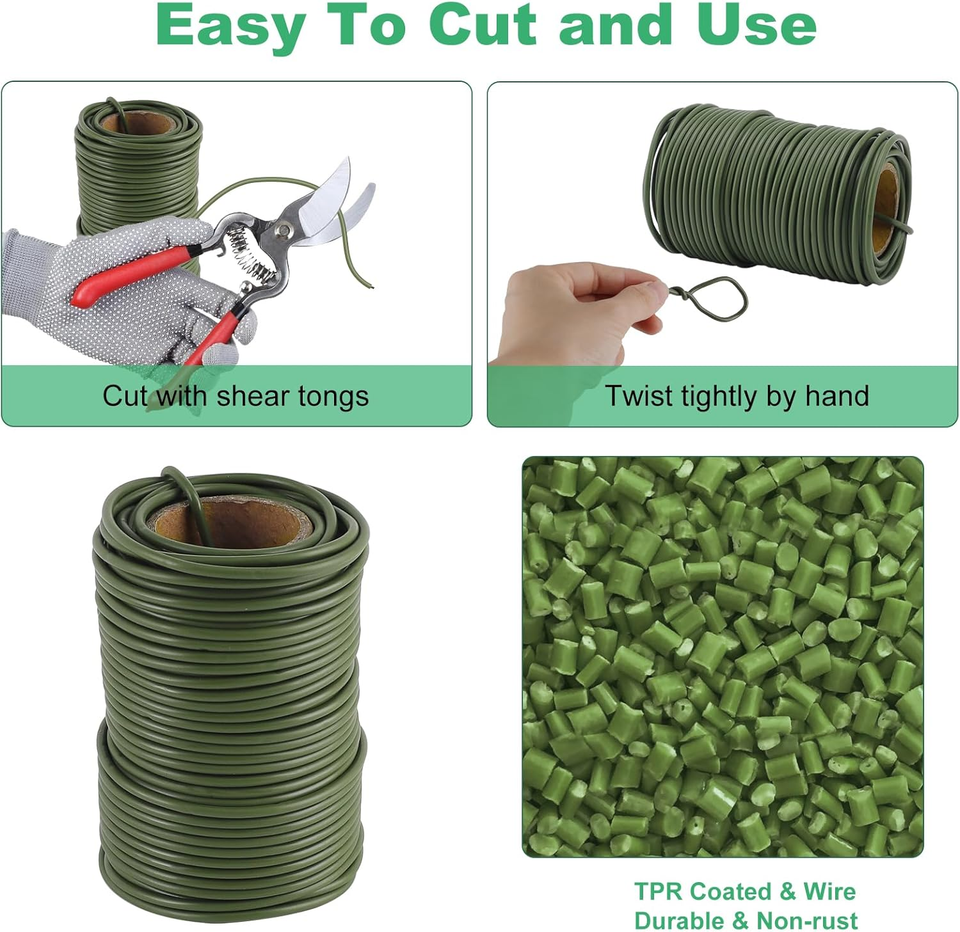 Easy To Cut and Use

Cut with shear tongs

Twist tightly by hand

TPR Coated & Wire
Durable & Non-rust