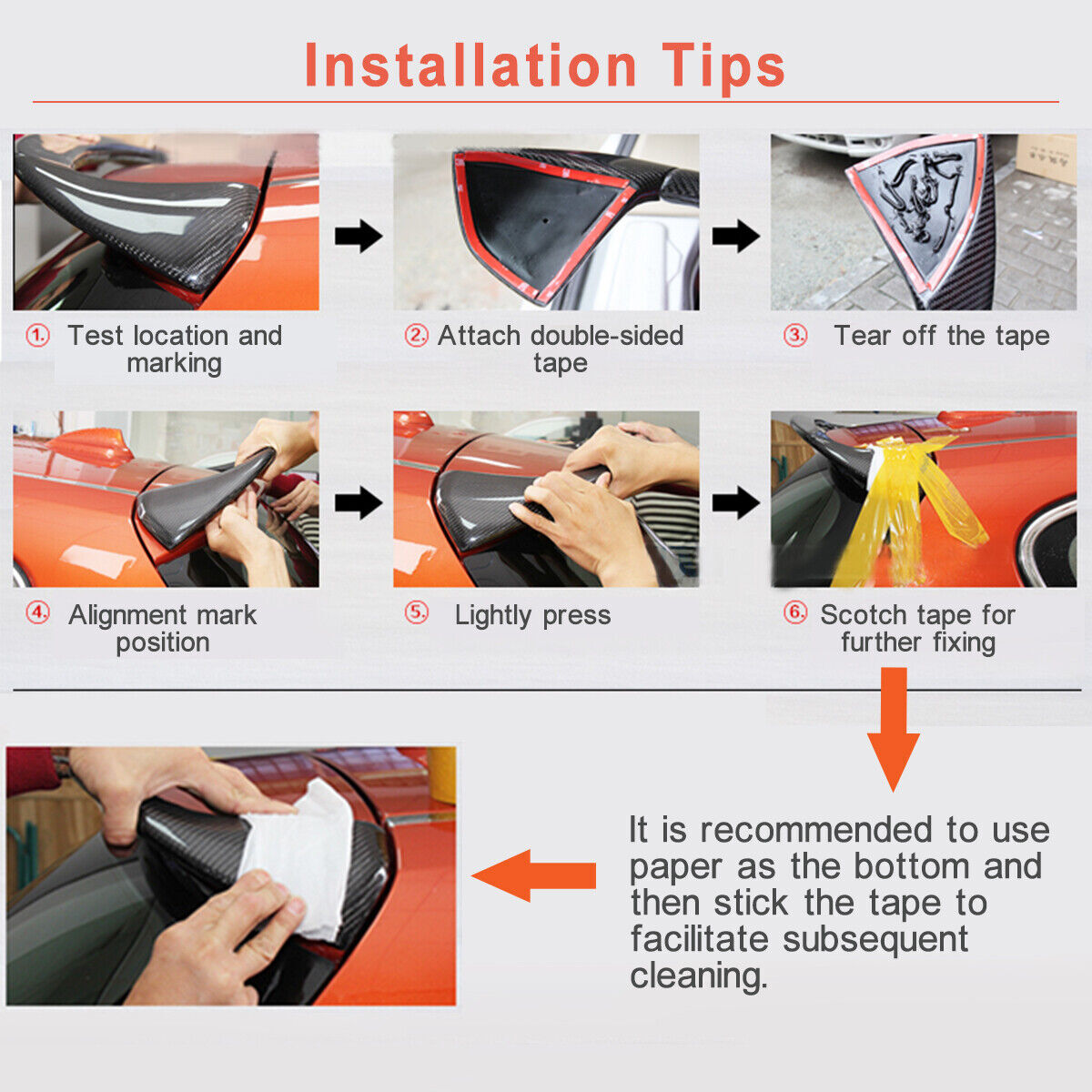 Installation Tips

① Test location and marking

② Attach double-sided tape

③ Tear off the tape

④ Alignment mark position

⑤ Lightly press

⑥ Scotch tape for further fixing

It is recommended to use paper as the bottom and then stick the tape to facilitate subsequent cleaning.