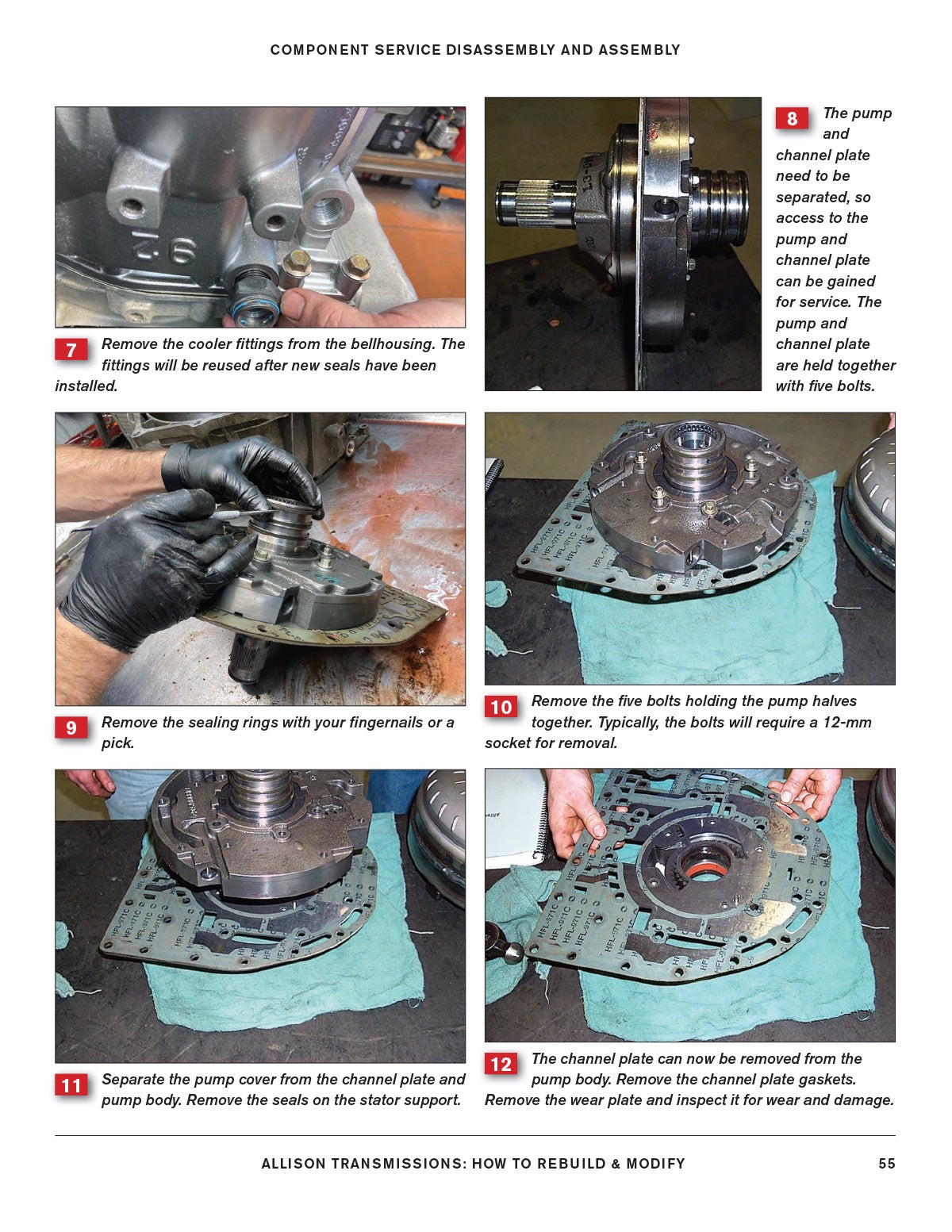 COMPONENT SERVICE DISASSEMBLY AND ASSEMBLY

7 Remove the cooler fittings from the bellhousing. The fittings will be reused after new seals have been installed.

8 The pump and channel plate need to be separated, so access to the pump and channel plate can be gained for service. The pump and channel plate are held together with five bolts.

9 Remove the sealing rings with your fingernails or a pick.

10 Remove the five bolts holding the pump halves together. Typically, the bolts will require a 12-mm socket for removal.

11 Separate the pump cover from the channel plate and pump body. Remove the seals on the stator support.

12 The channel plate can now be removed from the pump body. Remove the channel plate gaskets. Remove the wear plate and inspect it for wear and damage.

ALLISON TRANSMISSIONS: HOW TO REBUILD & MODIFY 55