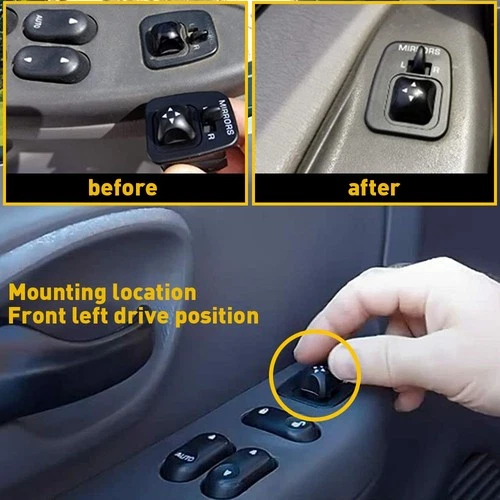 AUTO

R

MIRRORS

L R

before

MIRRORS

L R

after

Mounting location
Front left drive position

AUTO