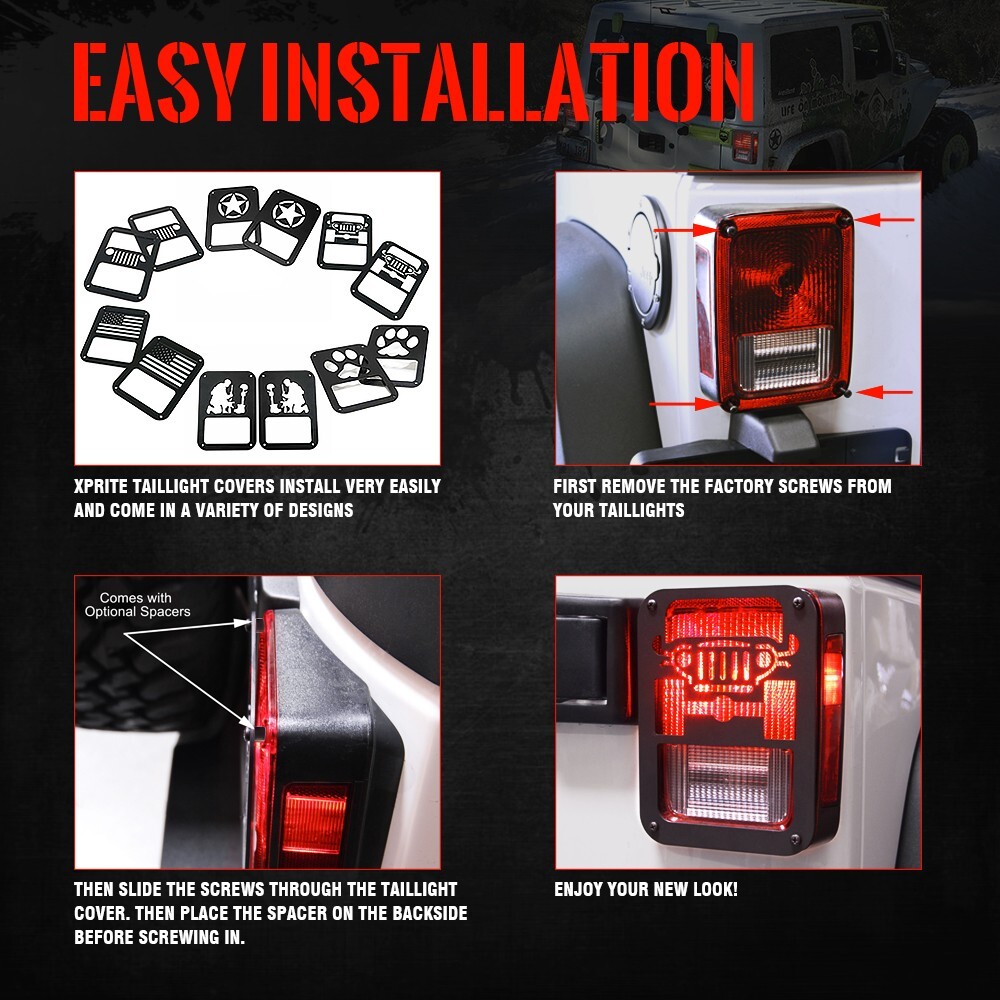 EASY INSTALLATION

XPRITE TAILLIGHT COVERS INSTALL VERY EASILY AND COME IN A VARIETY OF DESIGNS

FIRST REMOVE THE FACTORY SCREWS FROM YOUR TAILLIGHTS

Comes with Optional Spacers

THEN SLIDE THE SCREWS THROUGH THE TAILLIGHT COVER. THEN PLACE THE SPACER ON THE BACKSIDE BEFORE SCREWING IN.

ENJOY YOUR NEW LOOK!