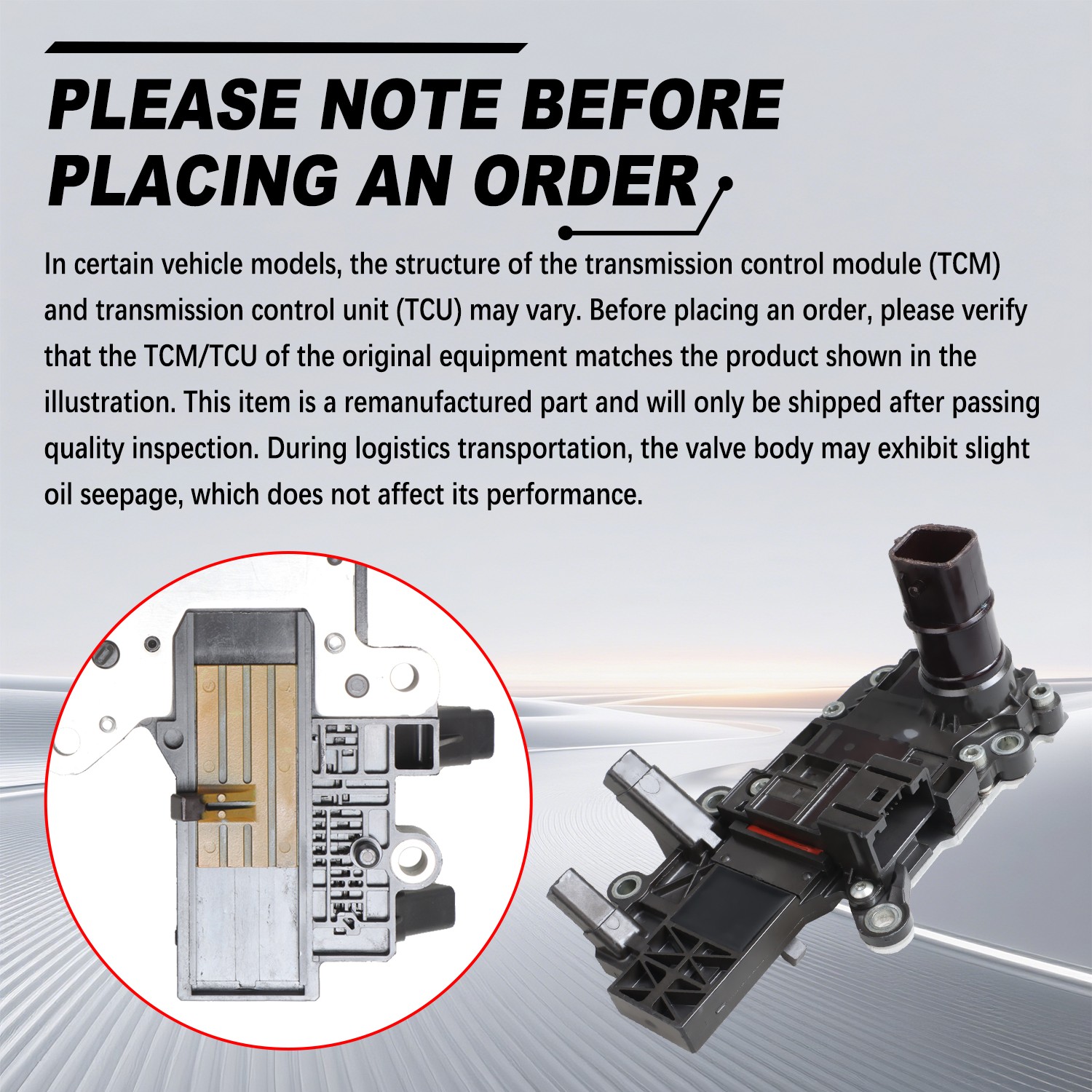 PLEASE NOTE BEFORE PLACING AN ORDER

In certain vehicle models, the structure of the transmission control module (TCM) and transmission control unit (TCU) may vary. Before placing an order, please verify that the TCM/TCU of the original equipment matches the product shown in the illustration. This item is a remanufactured part and will only be shipped after passing quality inspection. During logistics transportation, the valve body may exhibit slight oil seepage, which does not affect its performance.