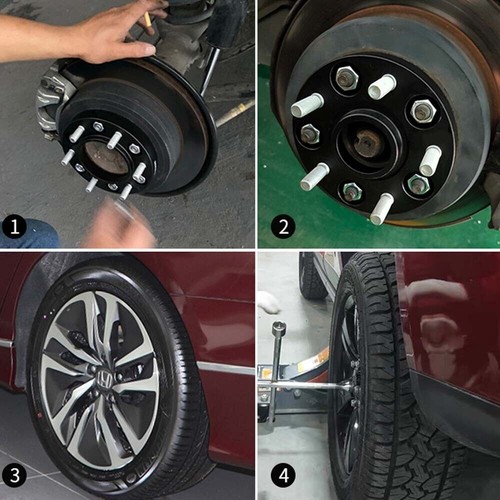 1
2
3
4