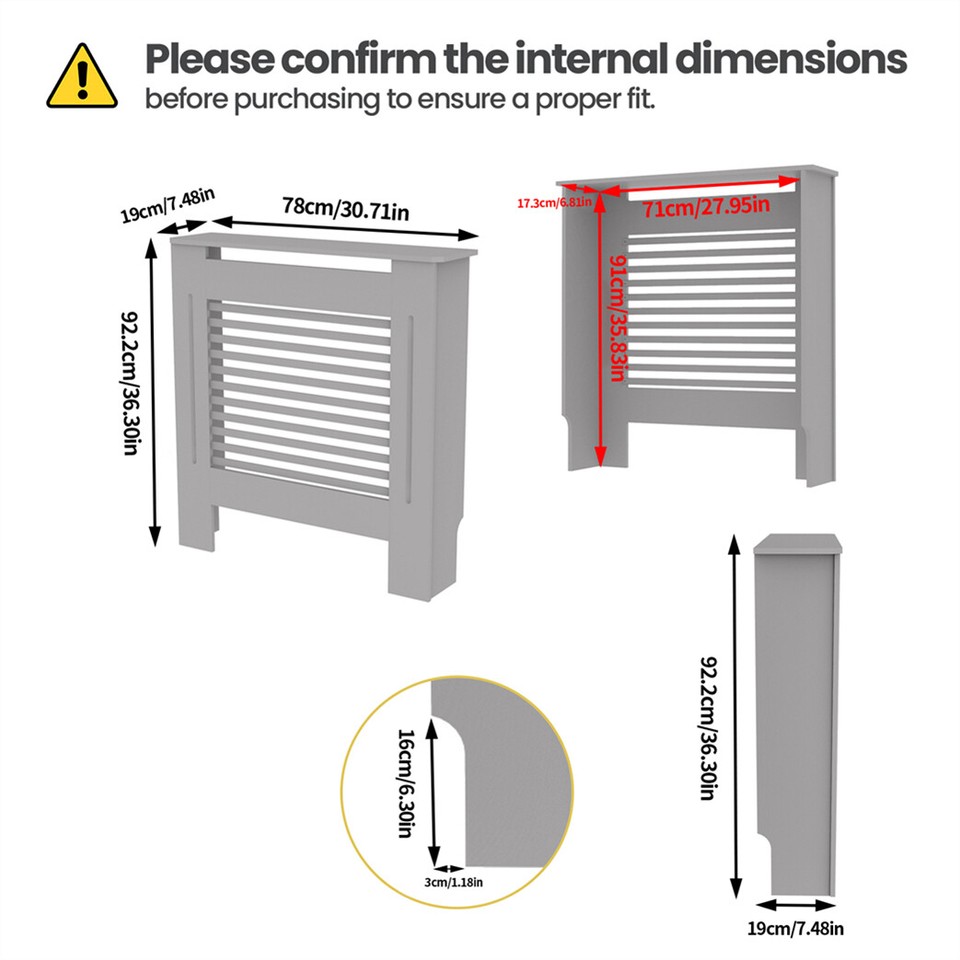 Please confirm the internal dimensions
before purchasing to ensure a proper fit.

19cm/7.48in
78cm/30.71in
92.2cm/36.30in

17.3cm/6.81in
71cm/27.95in
91cm/35.83in

16cm/6.30in
3cm/1.18in

92.2cm/36.30in
19cm/7.48in