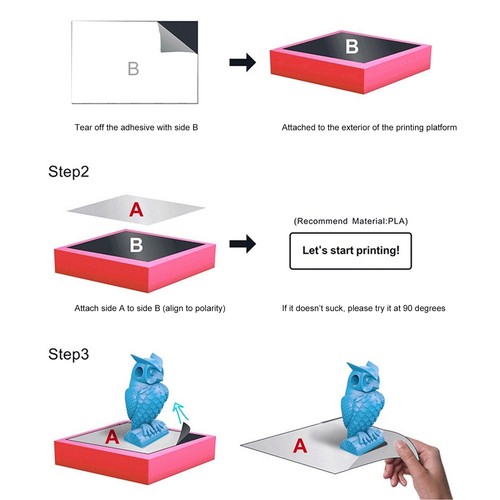 B

B

Tear off the adhesive with side B

Attached to the exterior of the printing platform

Step2

A

B

(Recommend Material:PLA)

Let's start printing!

Attach side A to side B (align to polarity)

If it doesn't suck, please try it at 90 degrees

Step3

A

A