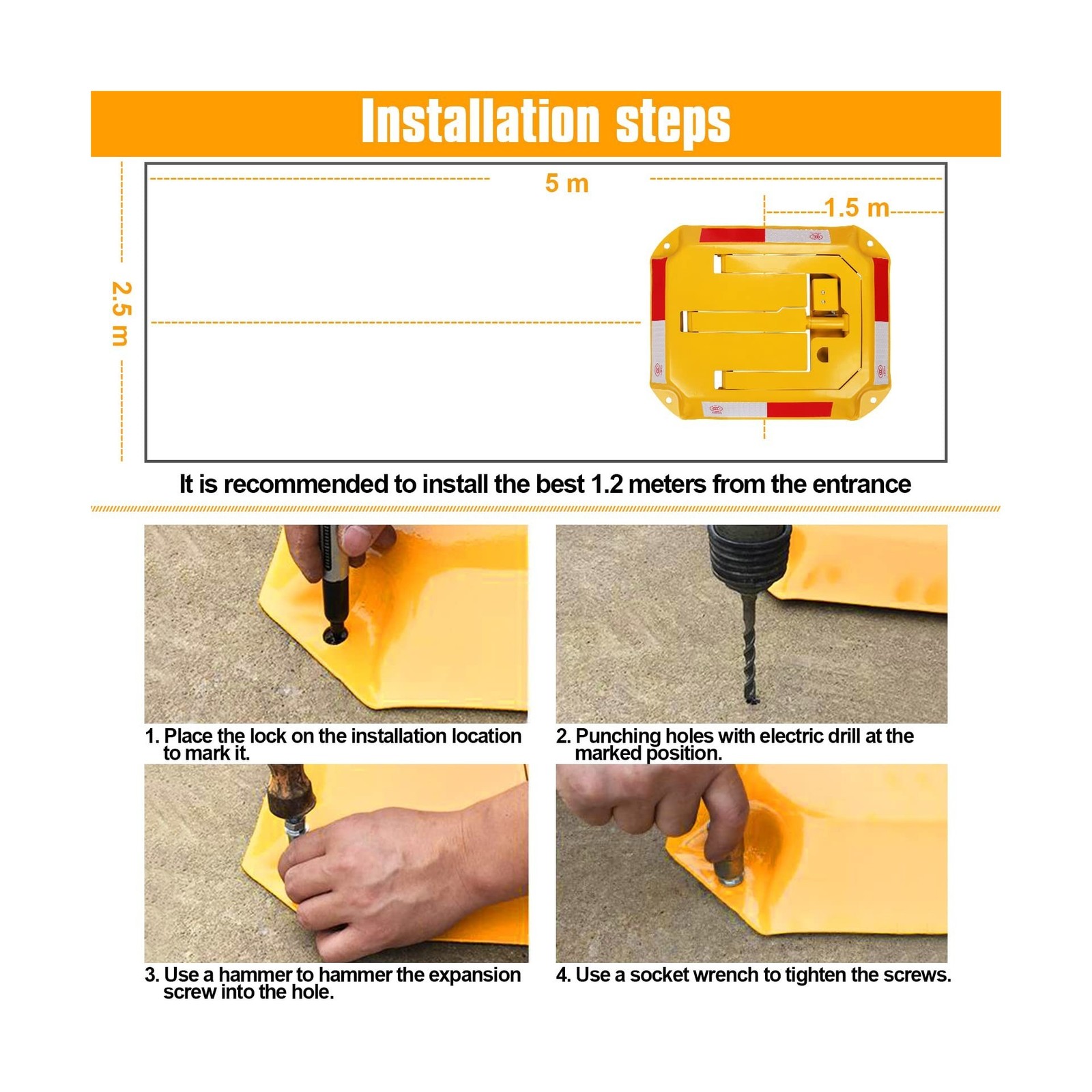 Installation steps

5 m

1.5 m

2.5 m

It is recommended to install the best 1.2 meters from the entrance

1. Place the lock on the installation location to mark it.

2. Punching holes with electric drill at the marked position.

3. Use a hammer to hammer the expansion screw into the hole.

4. Use a socket wrench to tighten the screws.