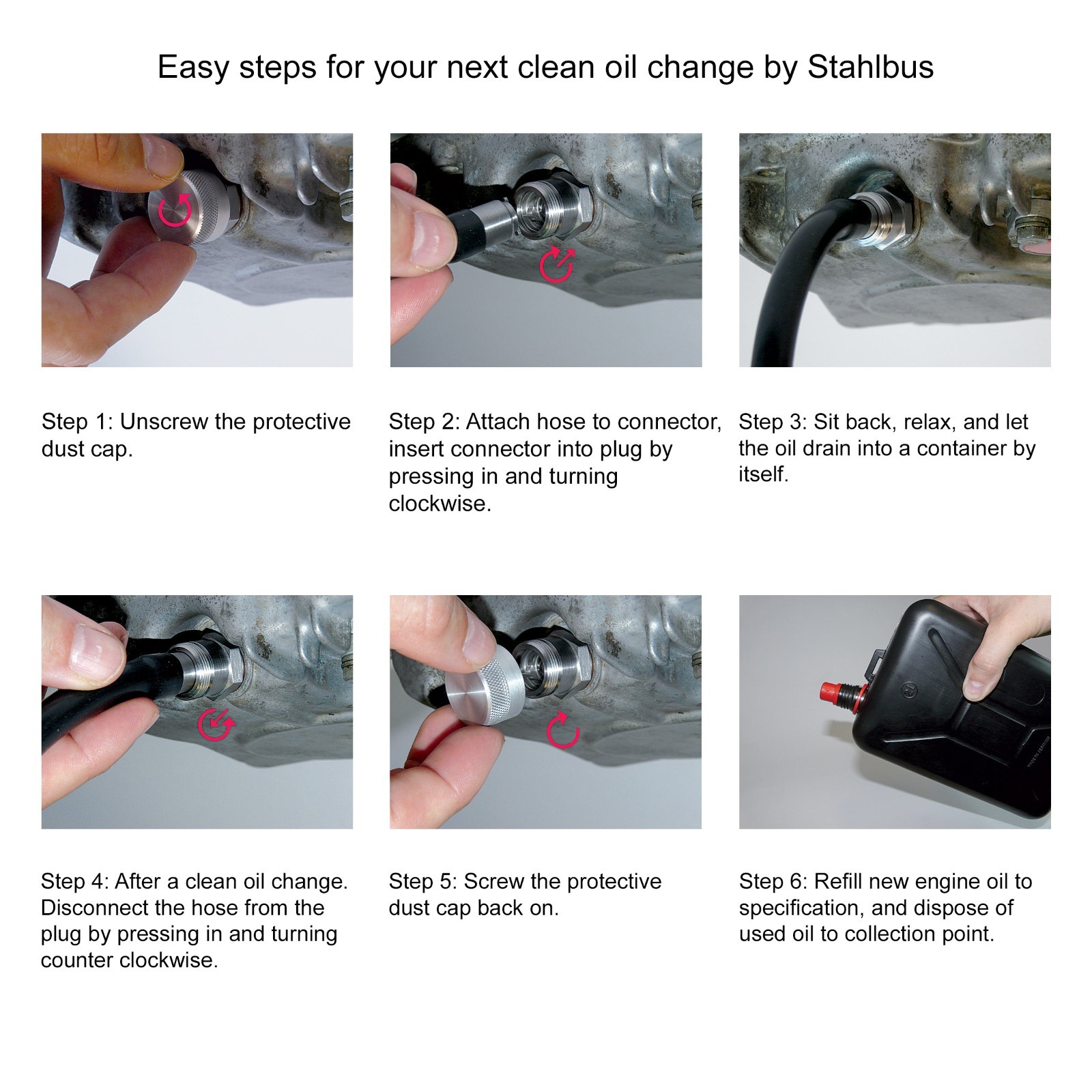 Easy steps for your next clean oil change by Stahlbus

Step 1: Unscrew the protective dust cap.

Step 2: Attach hose to connector, insert connector into plug by pressing in and turning clockwise.

Step 3: Sit back, relax, and let the oil drain into a container by itself.

Step 4: After a clean oil change. Disconnect the hose from the plug by pressing in and turning counter clockwise.

Step 5: Screw the protective dust cap back on.

Step 6: Refill new engine oil to specification, and dispose of used oil to collection point.