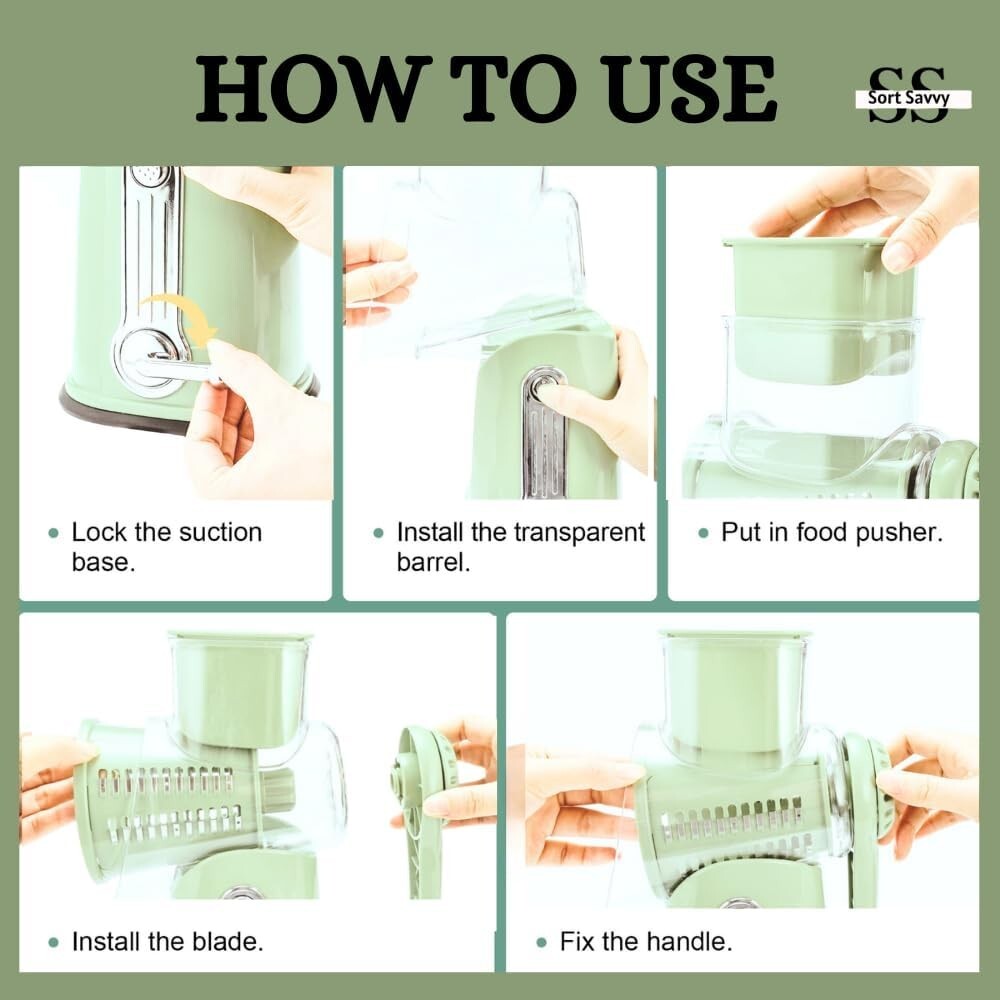 HOW TO USE

SS
Sort Savvy

• Lock the suction base.

• Install the transparent barrel.

• Put in food pusher.

• Install the blade.

• Fix the handle.