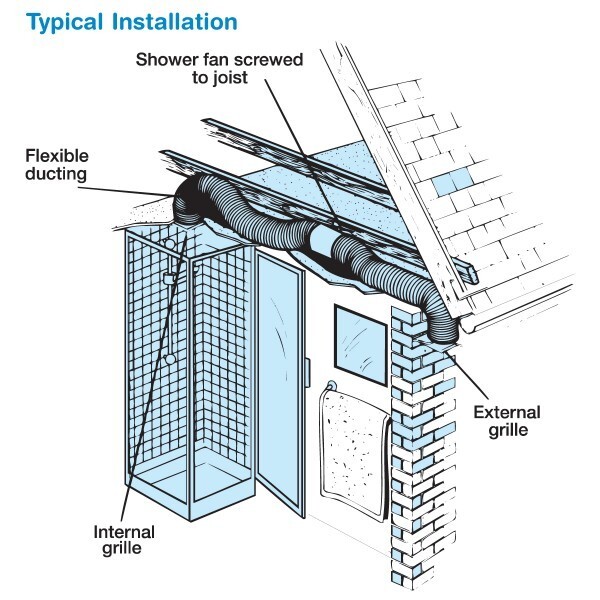 Typical Installation

Shower fan screwed to joist

Flexible ducting

External grille

Internal grille