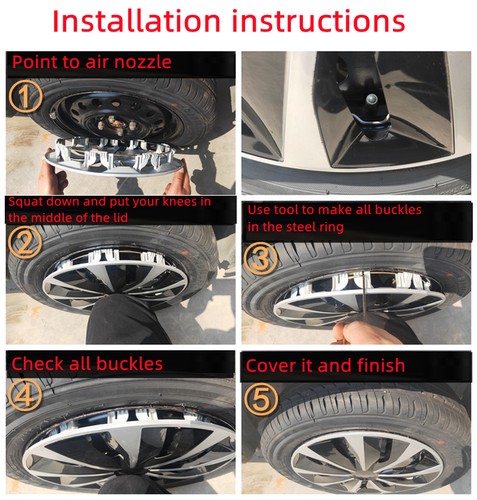 Installation instructions

Point to air nozzle

①

Squat down and put your knees in the middle of the lid

②

Use tool to make all buckles in the steel ring

③

Check all buckles

④

Cover it and finish

⑤