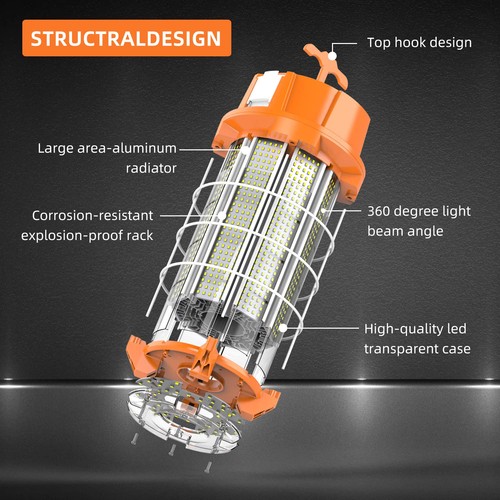 STRUCTRALDESIGN

Top hook design

Large area-aluminum radiator

Corrosion-resistant explosion-proof rack

360 degree light beam angle

High-quality led transparent case