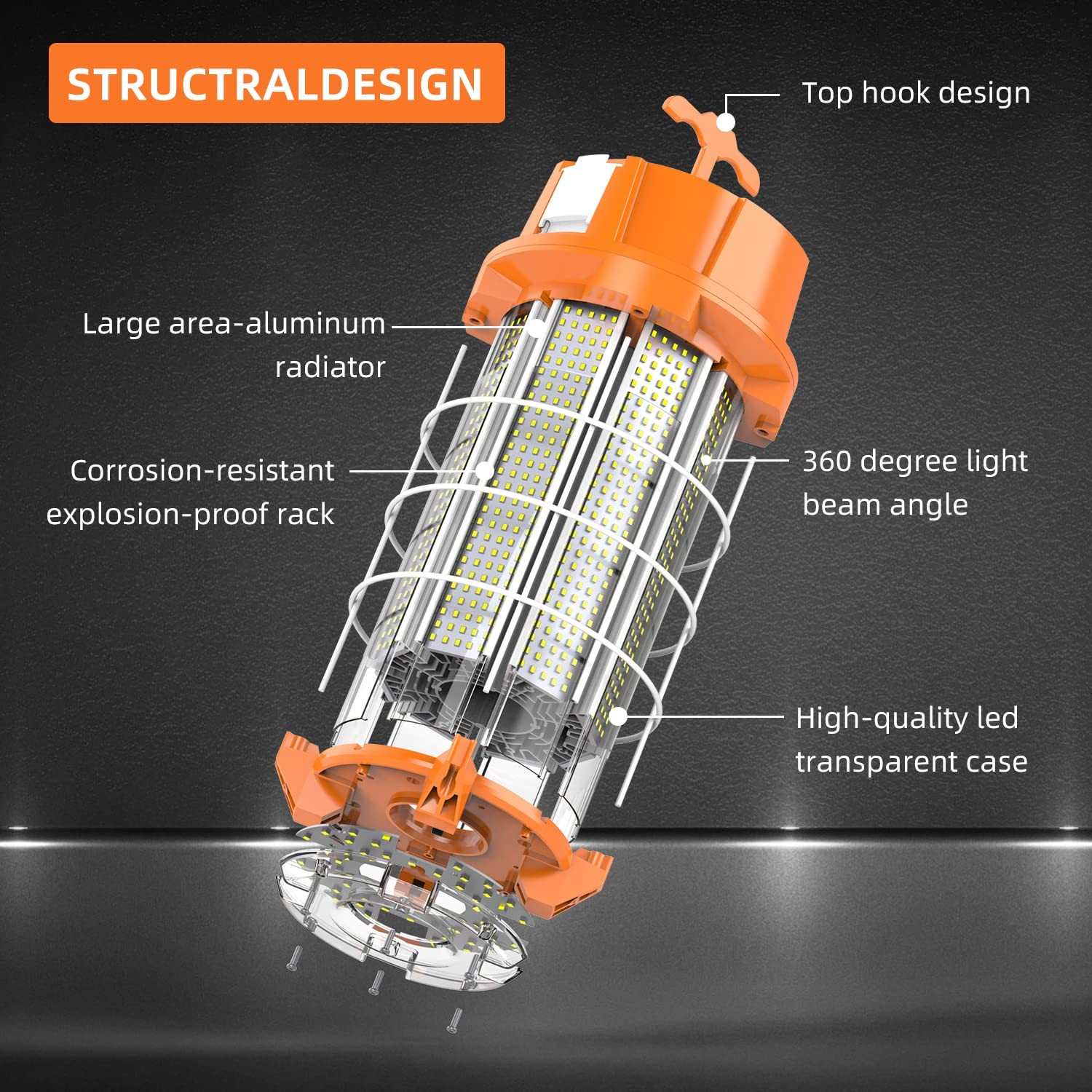 STRUCTRALDESIGN

Top hook design

Large area-aluminum radiator

Corrosion-resistant explosion-proof rack

360 degree light beam angle

High-quality led transparent case