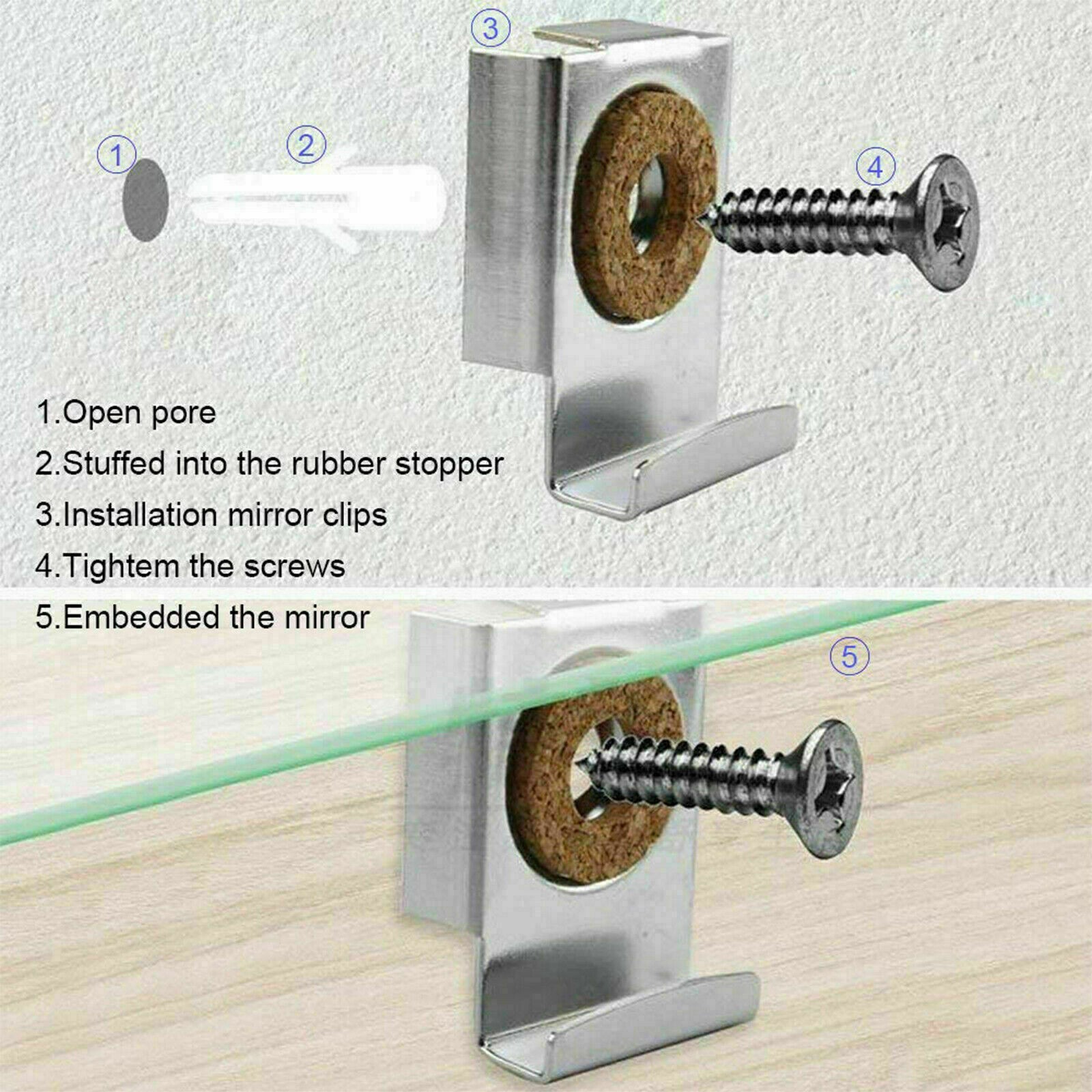 ③

①

②

④

1.Open pore
2.Stuffed into the rubber stopper
3.Installation mirror clips
4.Tightem the screws
5.Embedded the mirror

⑤