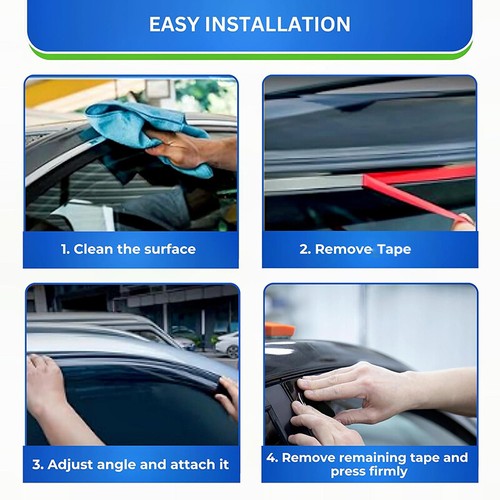 EASY INSTALLATION

1. Clean the surface

2. Remove Tape

3. Adjust angle and attach it

4. Remove remaining tape and press firmly