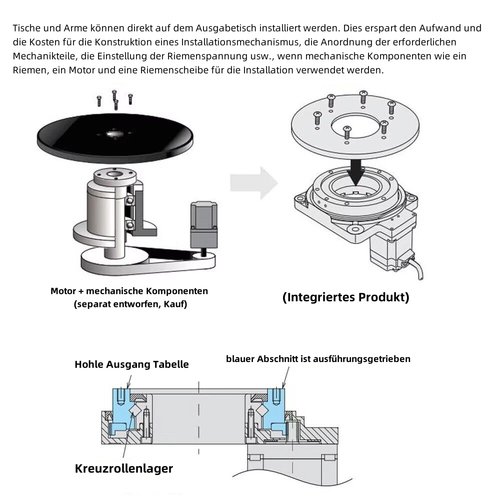 Tische und Arme können direkt auf dem Ausgabetisch installiert werden. Dies erspart den Aufwand und die Kosten für die Konstruktion eines Installationsmechanismus, die Anordnung der erforderlichen Mechanikteile, die Einstellung der Riemenspannung usw., wenn mechanische Komponenten wie ein Riemen, ein Motor und eine Riemenscheibe für die Installation verwendet werden.

Motor + mechanische Komponenten
(separat entworfen, Kauf)

(Integriertes Produkt)

Hohle Ausgang Tabelle

blauer Abschnitt ist ausführungsgetrieben

Kreuzrollenlager